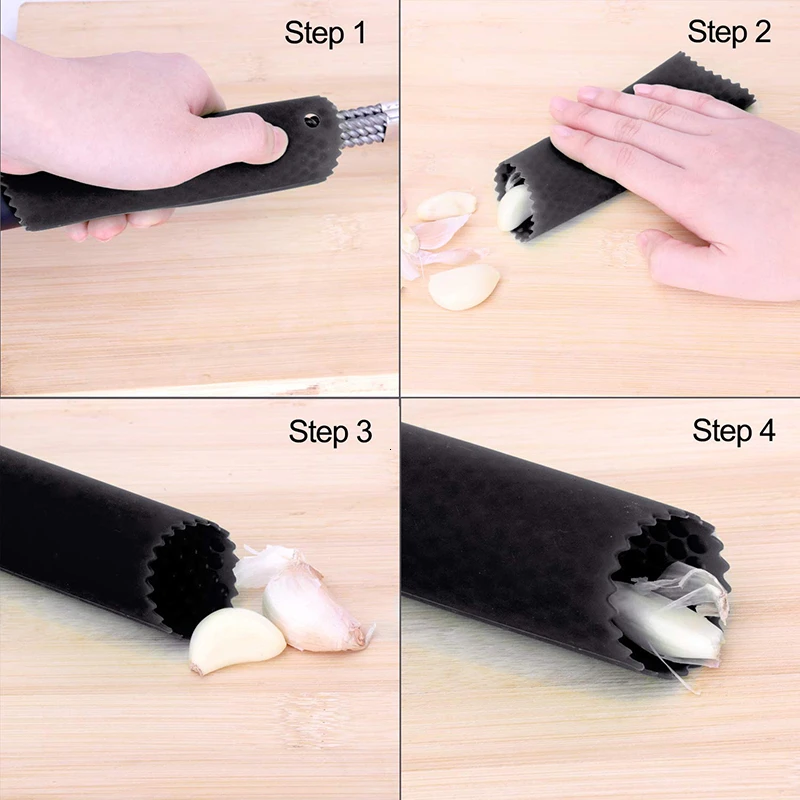 Step 1

Step 2

Step 3

Step 4