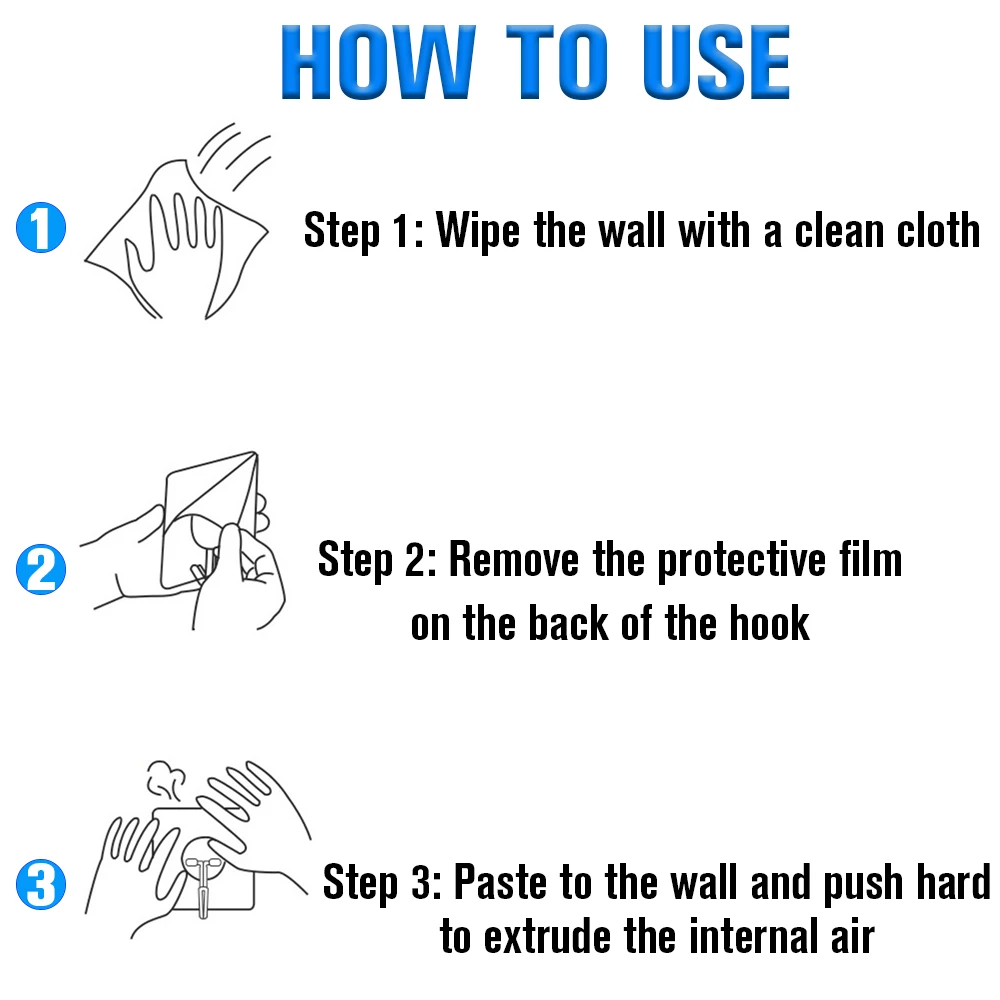 HOW TO USE

1

Step 1: Wipe the wall with a clean cloth

2

Step 2: Remove the protective film on the back of the hook

3

Step 3: Paste to the wall and push hard to extrude the internal air