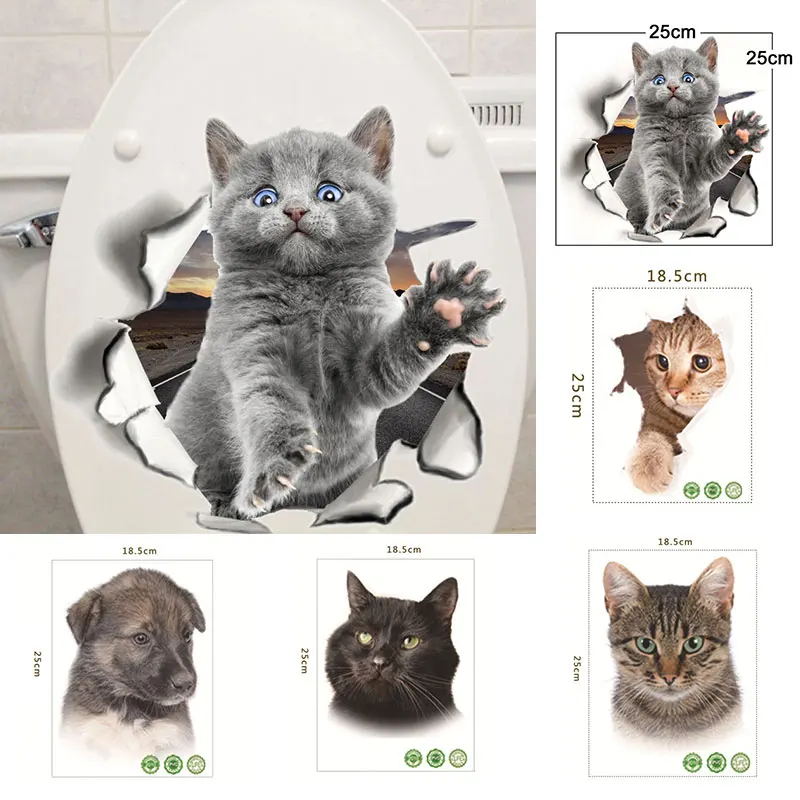 25cm
25cm

18.5cm
25cm

18.5cm
25cm

18.5cm
25cm

18.5cm
25cm