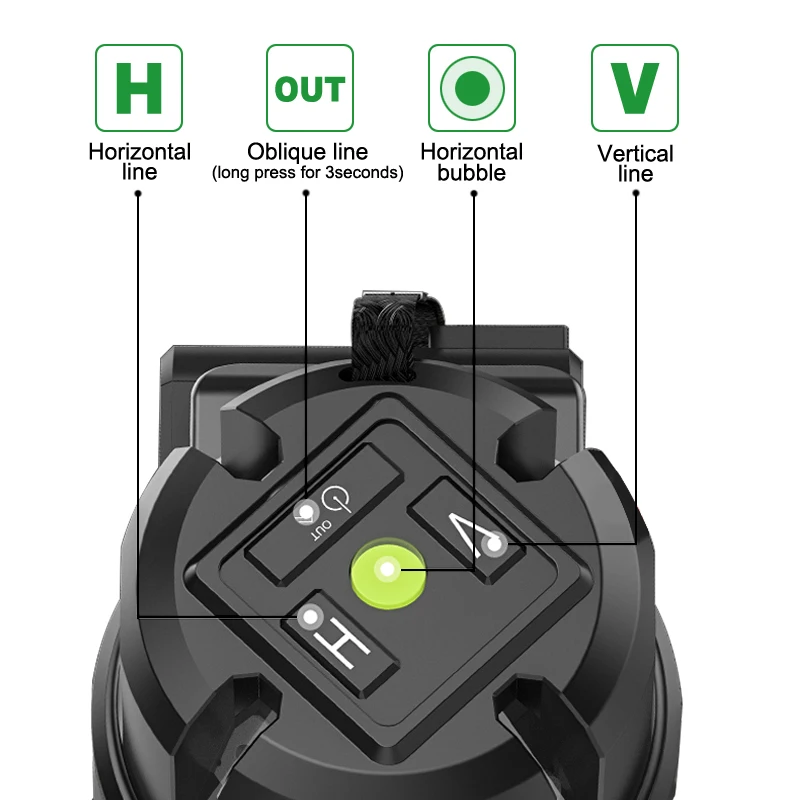 H
Horizontal line

OUT
Oblique line
(long press for 3seconds)

Horizontal bubble

V
Vertical line

OUT

V

H