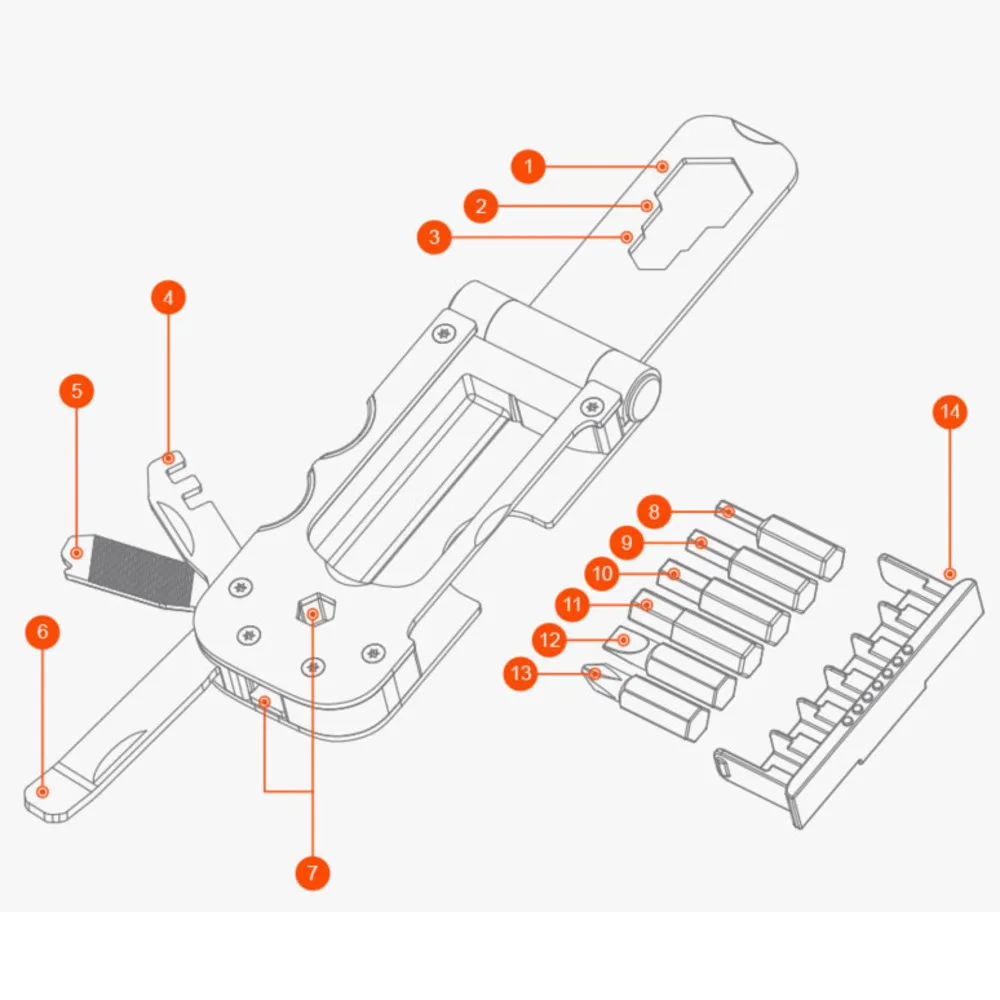 1
2
3
4
5
6
7
8
9
10
11
12
13
14