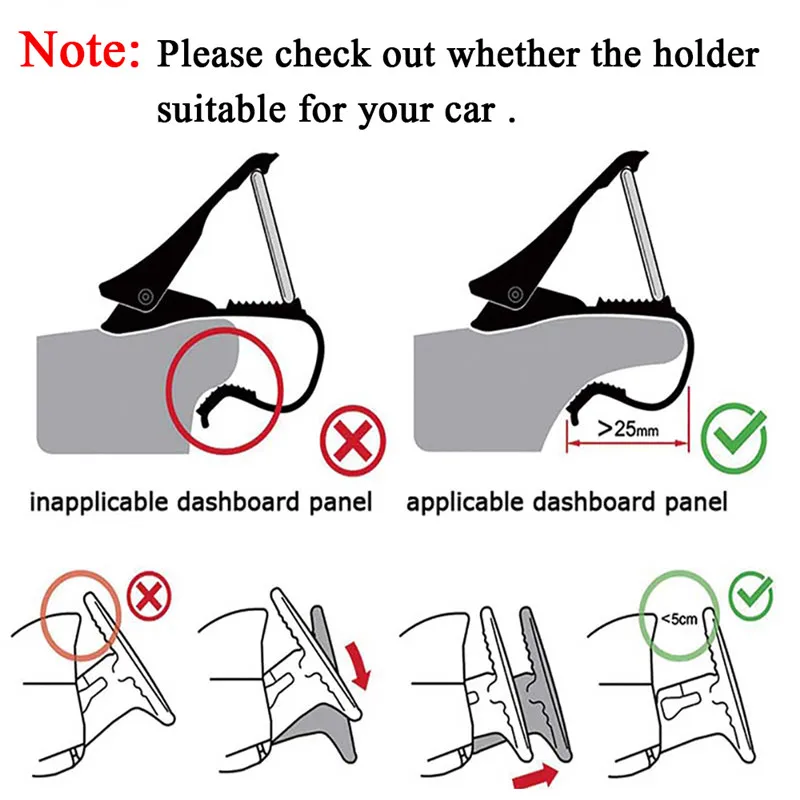 Note: Please check out whether the holder suitable for your car .

>25mm

inapplicable dashboard panel

applicable dashboard panel

<5cm