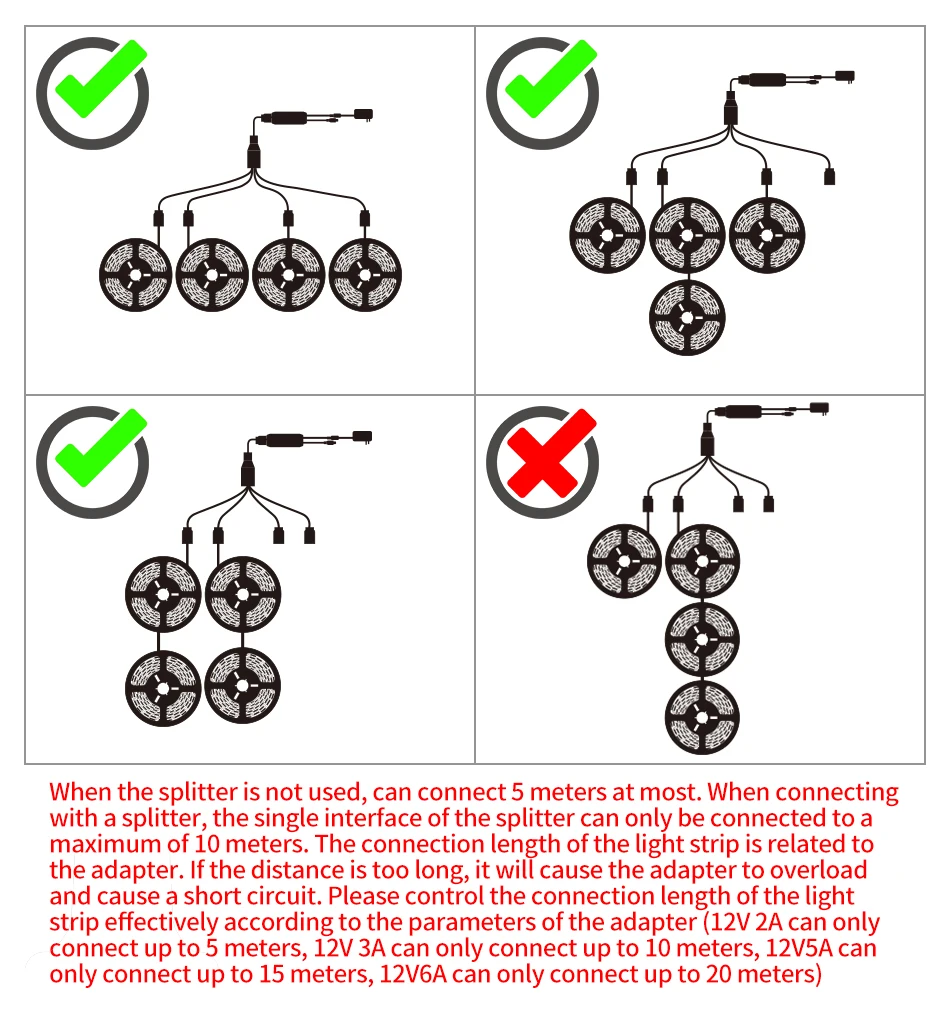 When the splitter is not used, can connect 5 meters at most. When connecting with a splitter, the single interface of the splitter can only be connected to a maximum of 10 meters. The connection length of the light strip is related to the adapter. If the distance is too long, it will cause the adapter to overload and cause a short circuit. Please control the connection length of the light strip effectively according to the parameters of the adapter (12V 2A can only connect up to 5 meters, 12V 3A can only connect up to 10 meters, 12V5A can only connect up to 15 meters, 12V6A can only connect up to 20 meters)