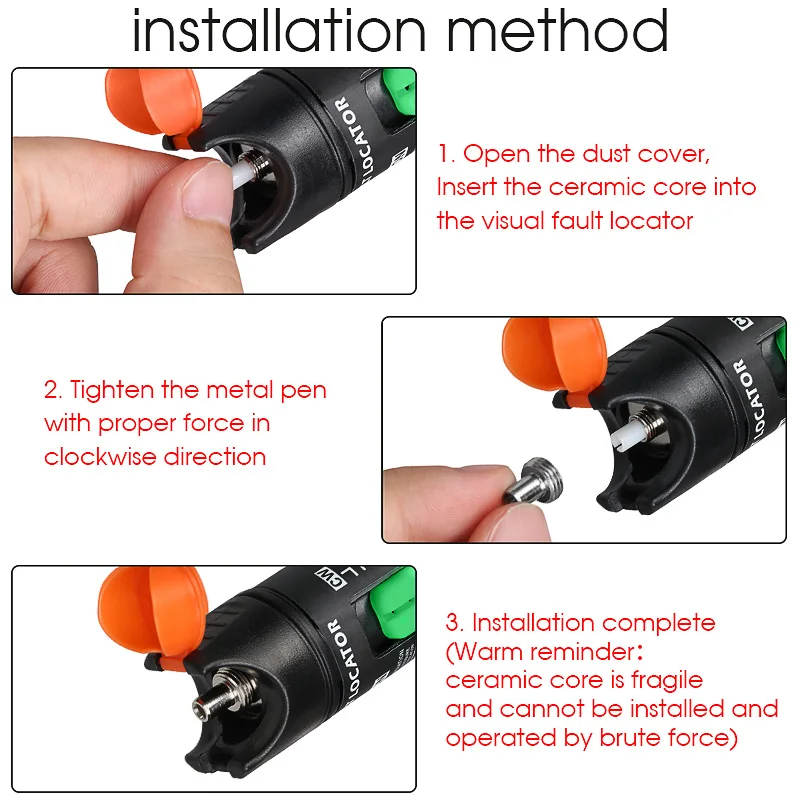 installation method

LOCATOR

1. Open the dust cover, Insert the ceramic core into the visual fault locator

2. Tighten the metal pen with proper force in clockwise direction

LOCATOR

CW

LOCATOR

3. Installation complete (Warm reminder: ceramic core is fragile and cannot be installed and operated by brute force)