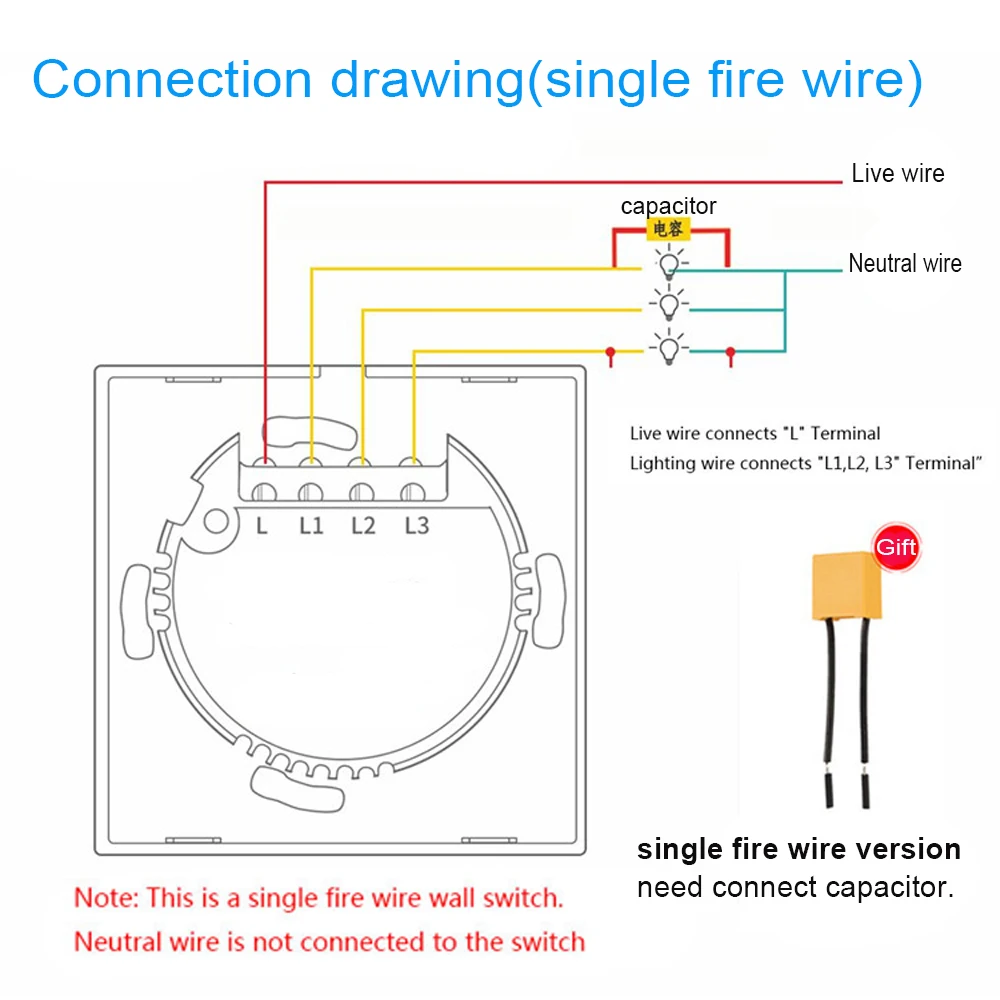 Connection drawing(single fire wire)

Live wire

capacitor

电容

Neutral wire

Live wire connects "L" Terminal

Lighting wire connects "L1,L2, L3" Terminal"

L L1 L2 L3

Gift

single fire wire version
need connect capacitor.

Note: This is a single fire wire wall switch.
Neutral wire is not connected to the switch