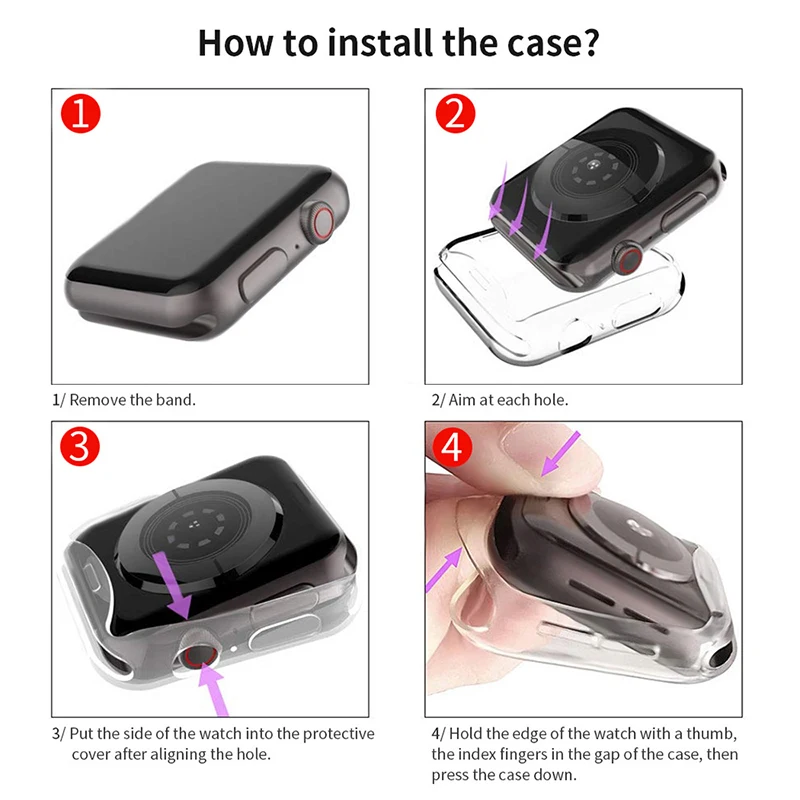 How to install the case?

1

1/ Remove the band.

2

2/ Aim at each hole.

3

3/ Put the side of the watch into the protective cover after aligning the hole.

4

4/ Hold the edge of the watch with a thumb, the index fingers in the gap of the case, then press the case down.