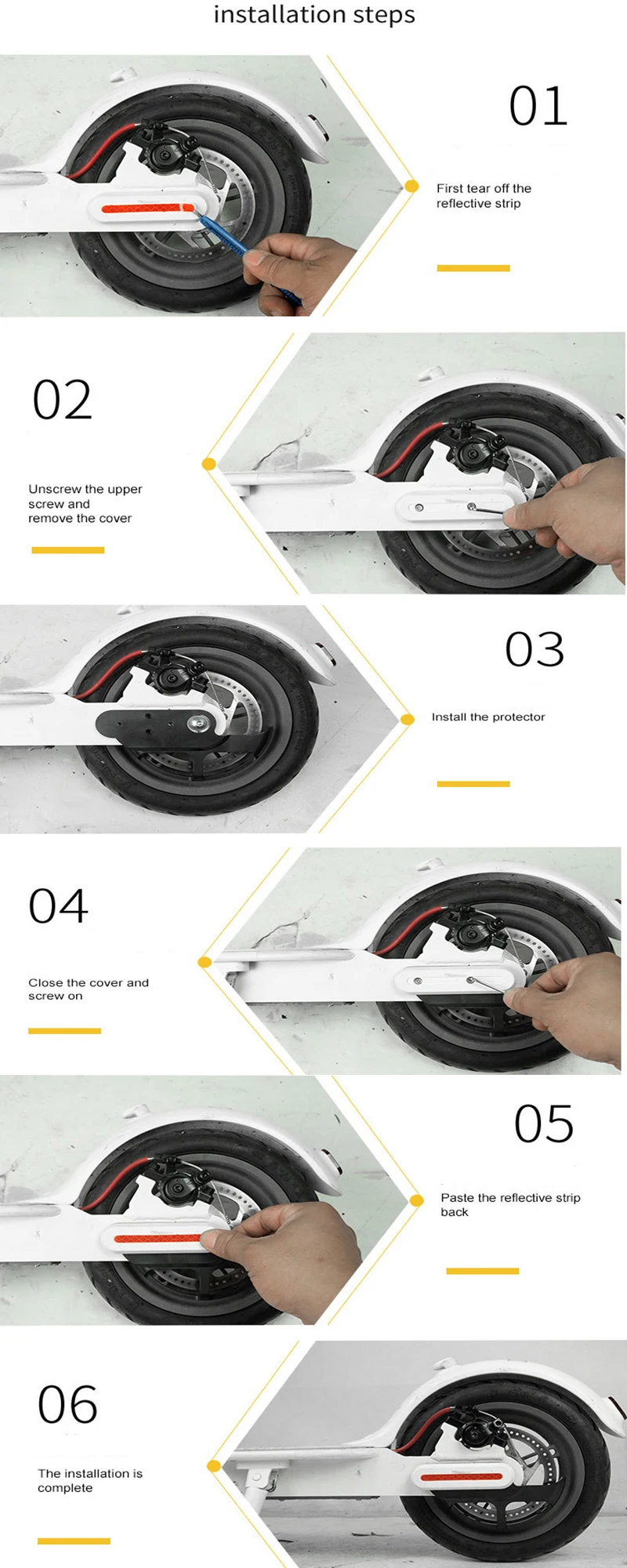 installation steps

01

First tear off the reflective strip

02

Unscrew the upper screw and remove the cover

03

Install the protector

04

Close the cover and screw on

05

Paste the reflective strip back

06

The installation is complete