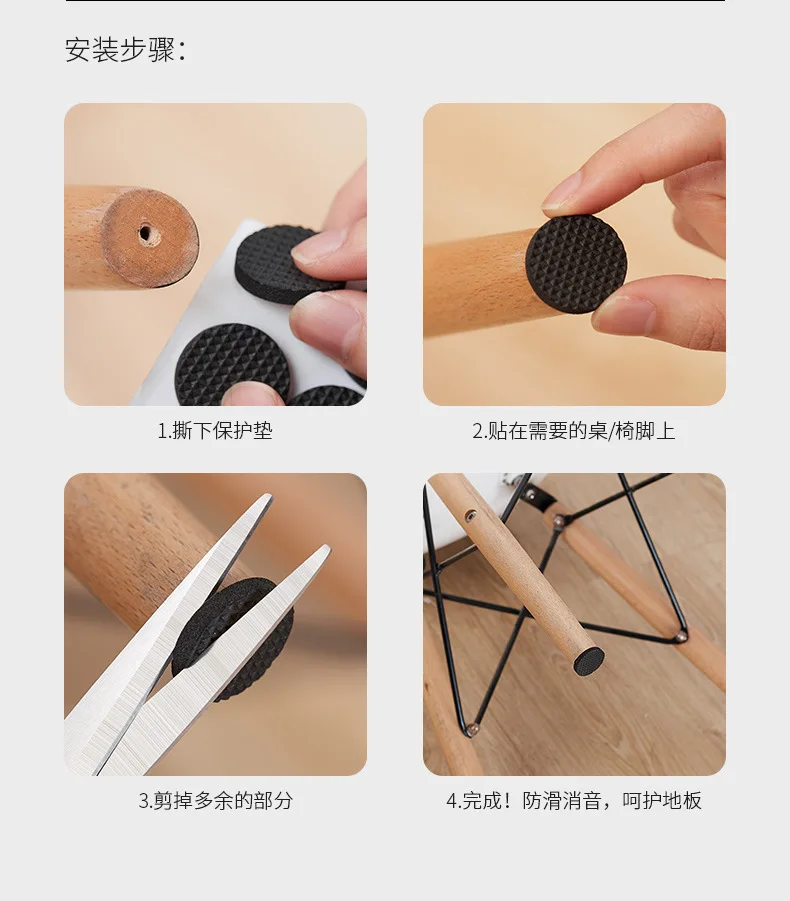 安装步骤：

1.撕下保护垫

2.贴在需要的桌/椅脚上

3.剪掉多余的部分

4.完成！防滑消音，呵护地板