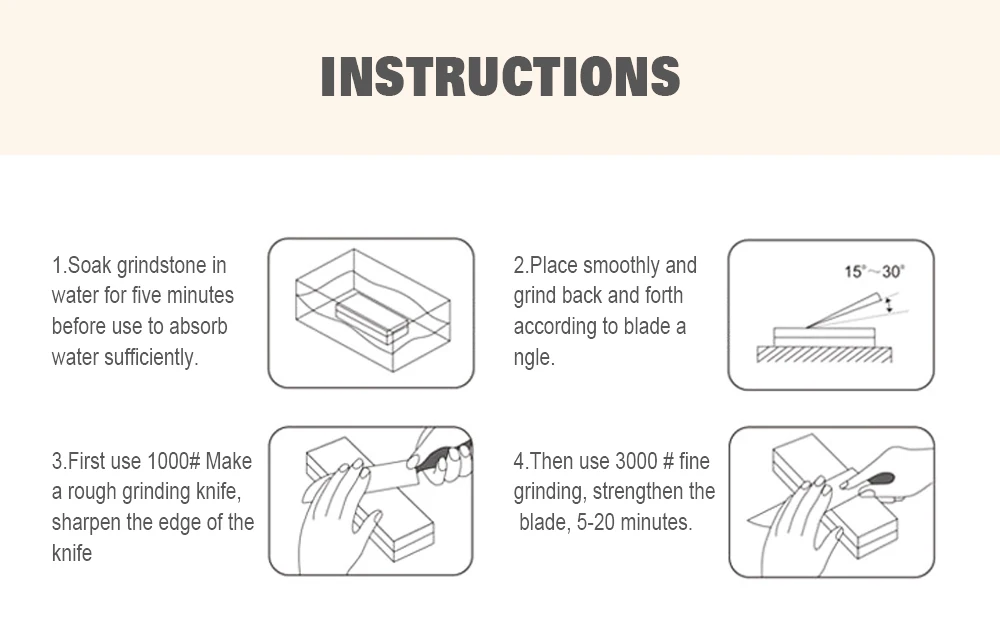 INSTRUCTIONS

1.Soak grindstone in water for five minutes before use to absorb water sufficiently.

2.Place smoothly and grind back and forth according to blade a ngle.

15°~30°

3.First use 1000# Make a rough grinding knife, sharpen the edge of the knife

4.Then use 3000 # fine grinding, strengthen the blade, 5-20 minutes.