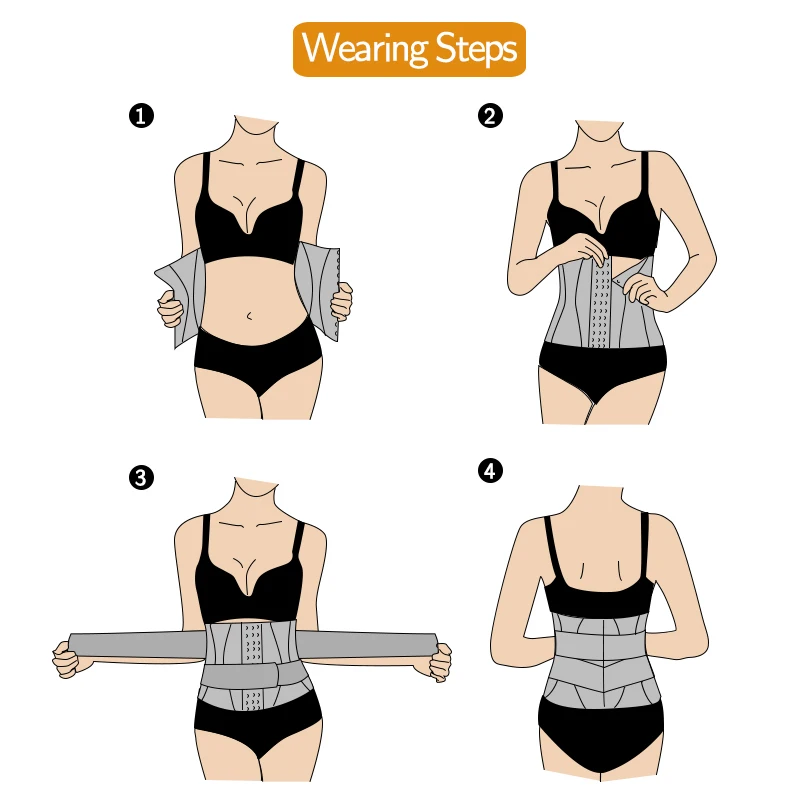 Wearing Steps

1

2

3

4