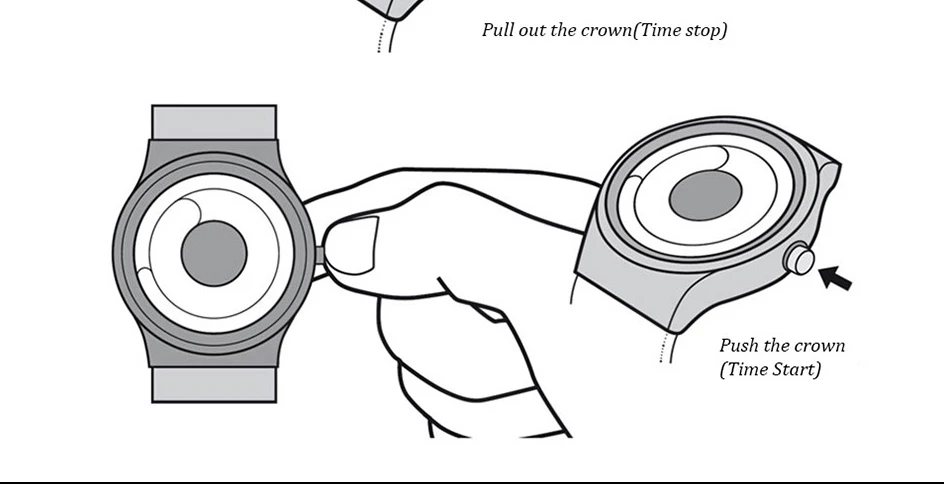 Pull out the crown(Time stop)

Push the crown
(Time Start)