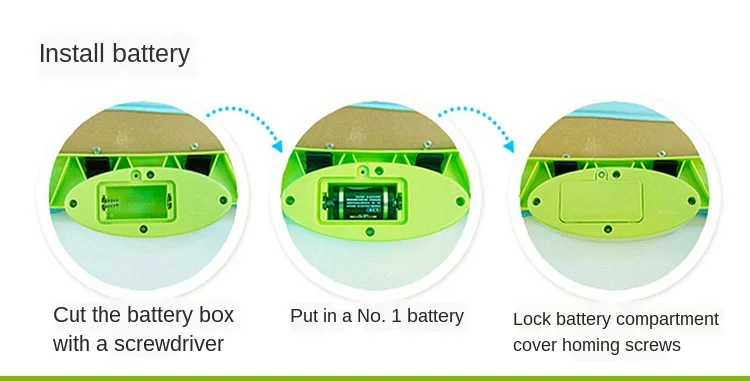 Install battery

Cut the battery box with a screwdriver

Put in a No. 1 battery

Lock battery compartment cover homing screws