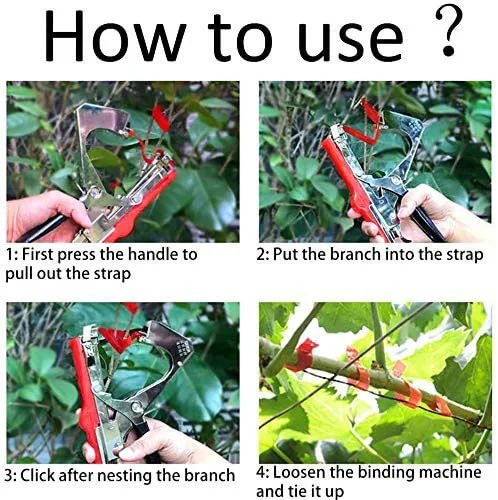 How to use ?

1: First press the handle to pull out the strap

2: Put the branch into the strap

3: Click after nesting the branch

4: Loosen the binding machine and tie it up