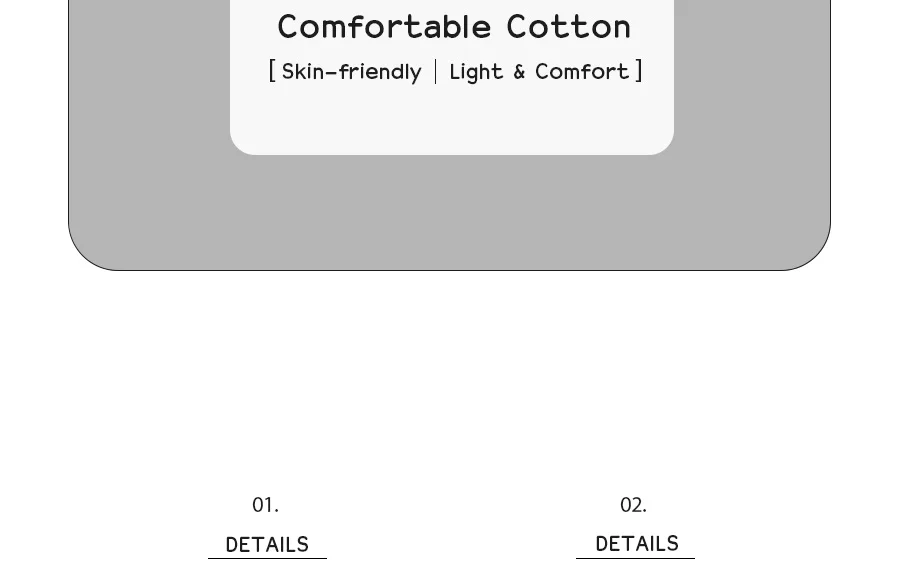 Comfortable Cotton

[ Skin-friendly | Light & Comfort ]

01.

DETAILS

02.

DETAILS