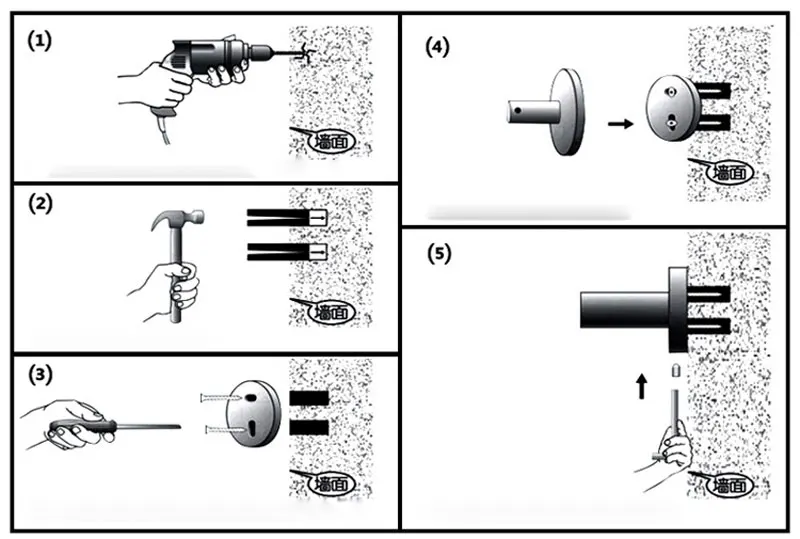 (1)
墙面

(2)
墙面

(3)
墙面

(4)
墙面

(5)
墙面