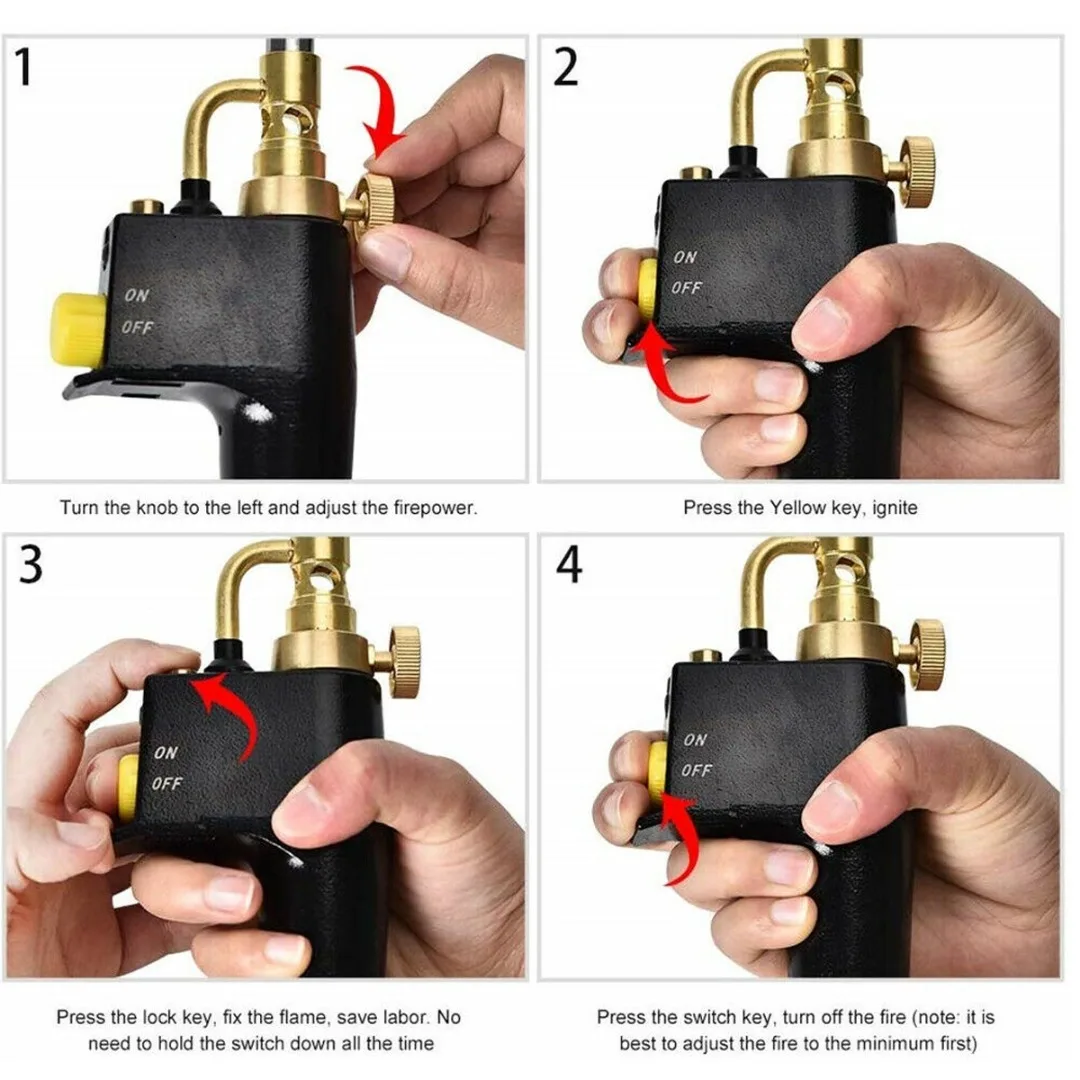 1

ON
OFF

Turn the knob to the left and adjust the firepower.

2

ON
OFF

Press the Yellow key, ignite

3

ON
OFF

Press the lock key, fix the flame, save labor. No need to hold the switch down all the time

4

ON
OFF

Press the switch key, turn off the fire (note: it is best to adjust the fire to the minimum first)