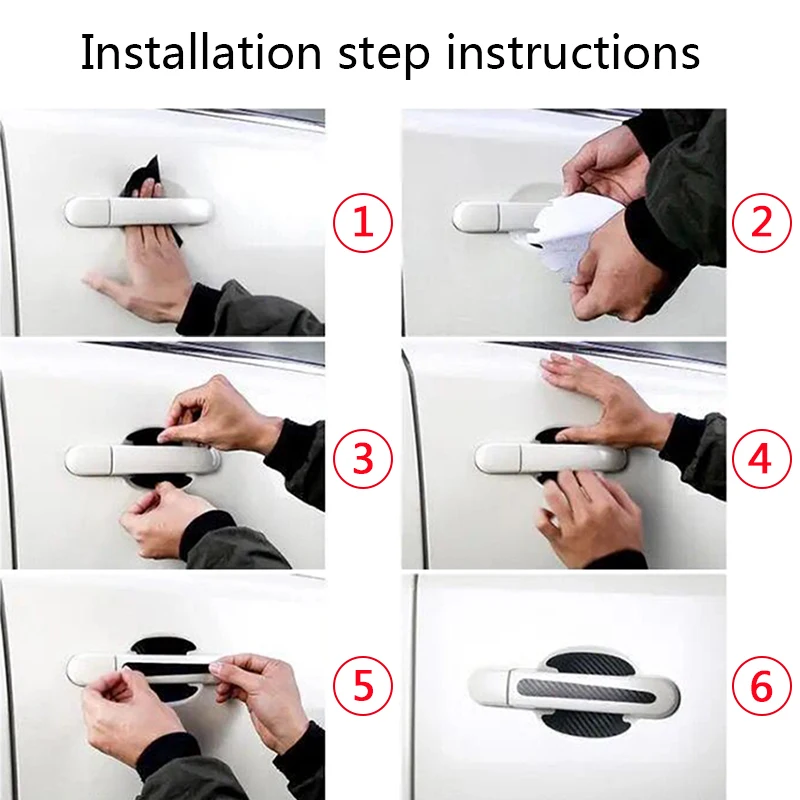 Installation step instructions

1

2

3

4

5

6