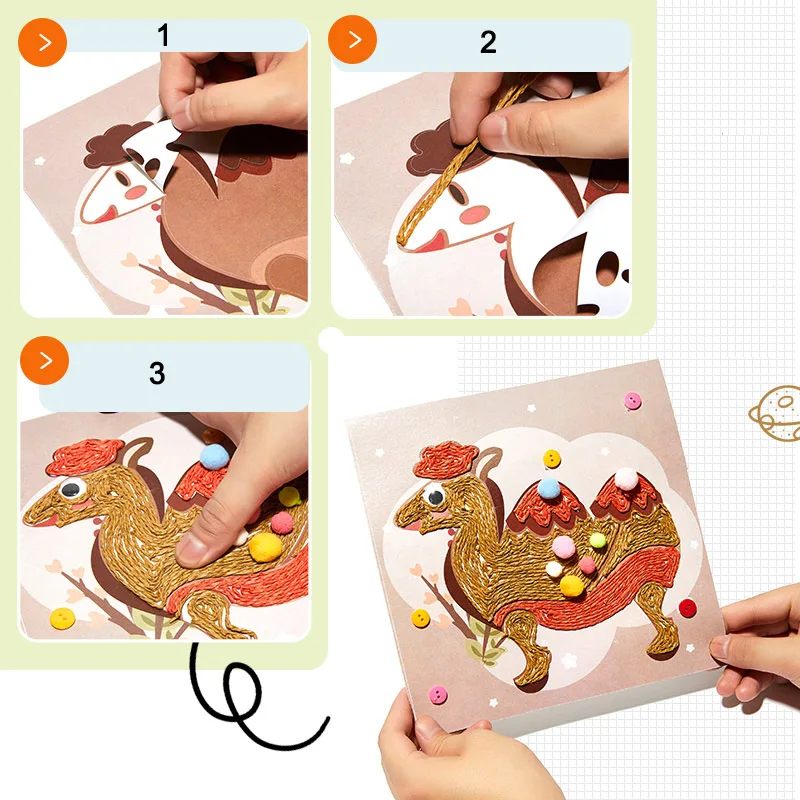 1

2

3