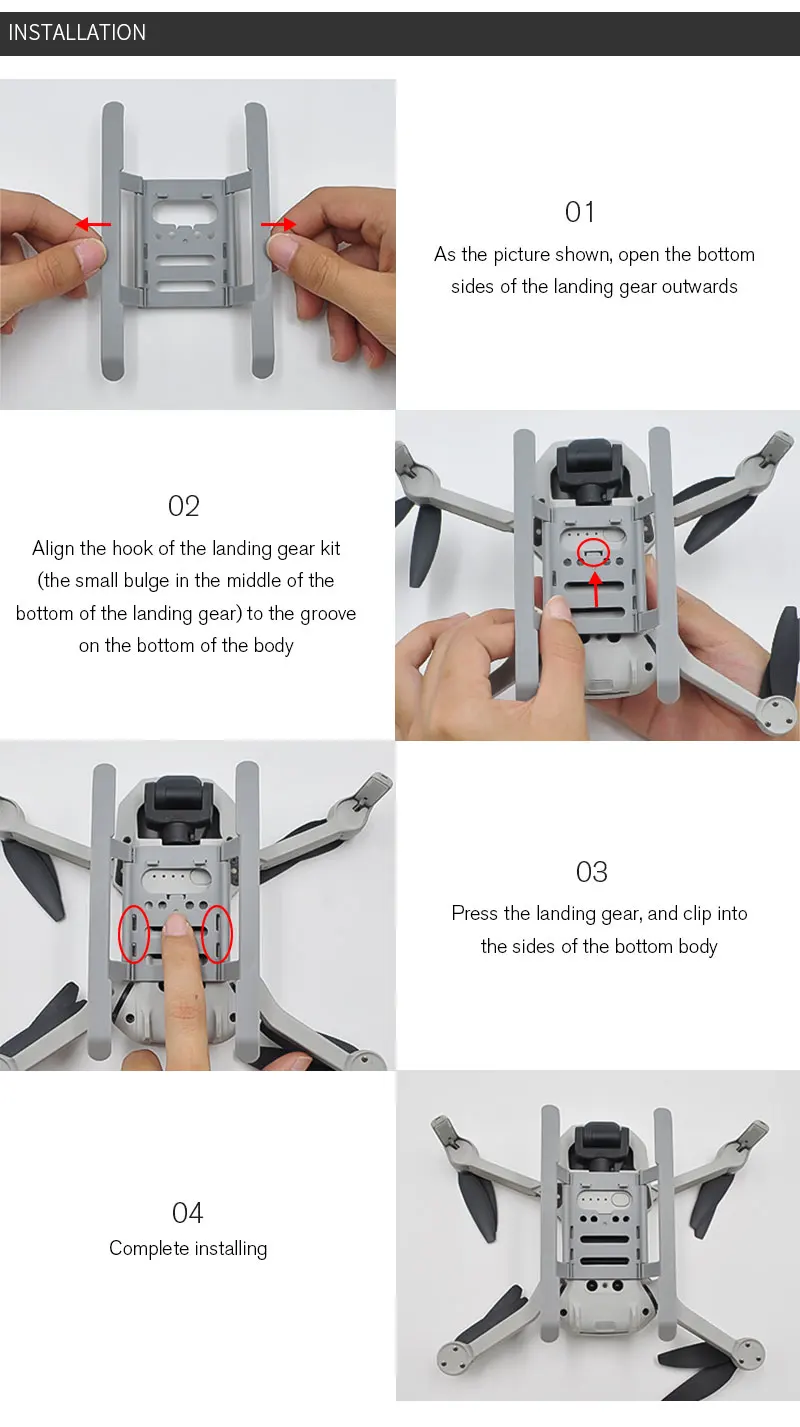 INSTALLATION

01
As the picture shown, open the bottom sides of the landing gear outwards

02
Align the hook of the landing gear kit (the small bulge in the middle of the bottom of the landing gear) to the groove on the bottom of the body

03
Press the landing gear, and clip into the sides of the bottom body

04
Complete installing