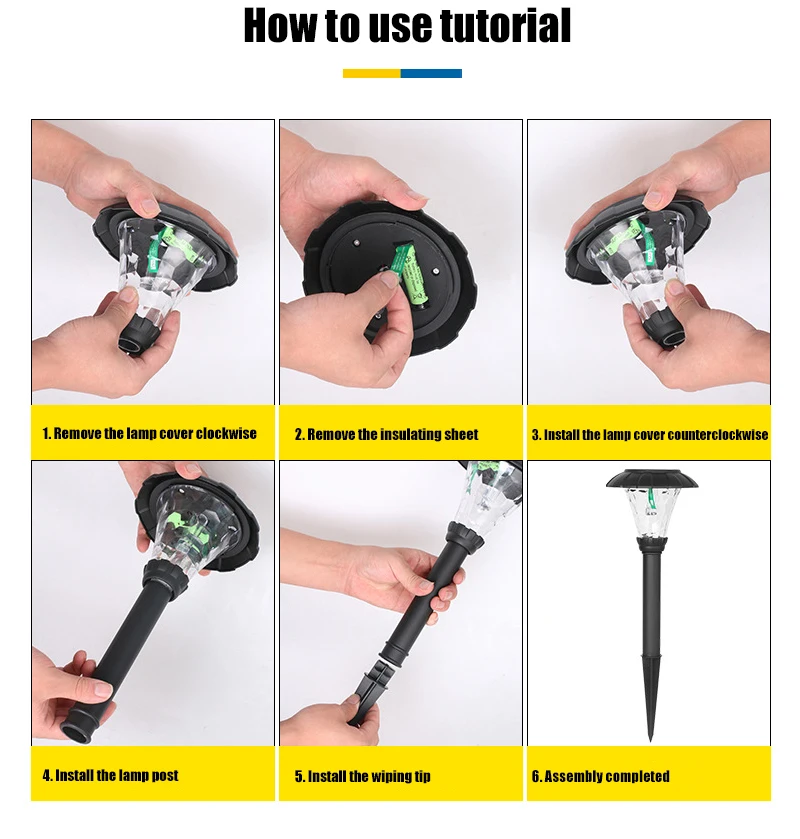 How to use tutorial

1. Remove the lamp cover clockwise

2. Remove the insulating sheet

3. Install the lamp cover counterclockwise

4. Install the lamp post

5. Install the wiping tip

6. Assembly completed