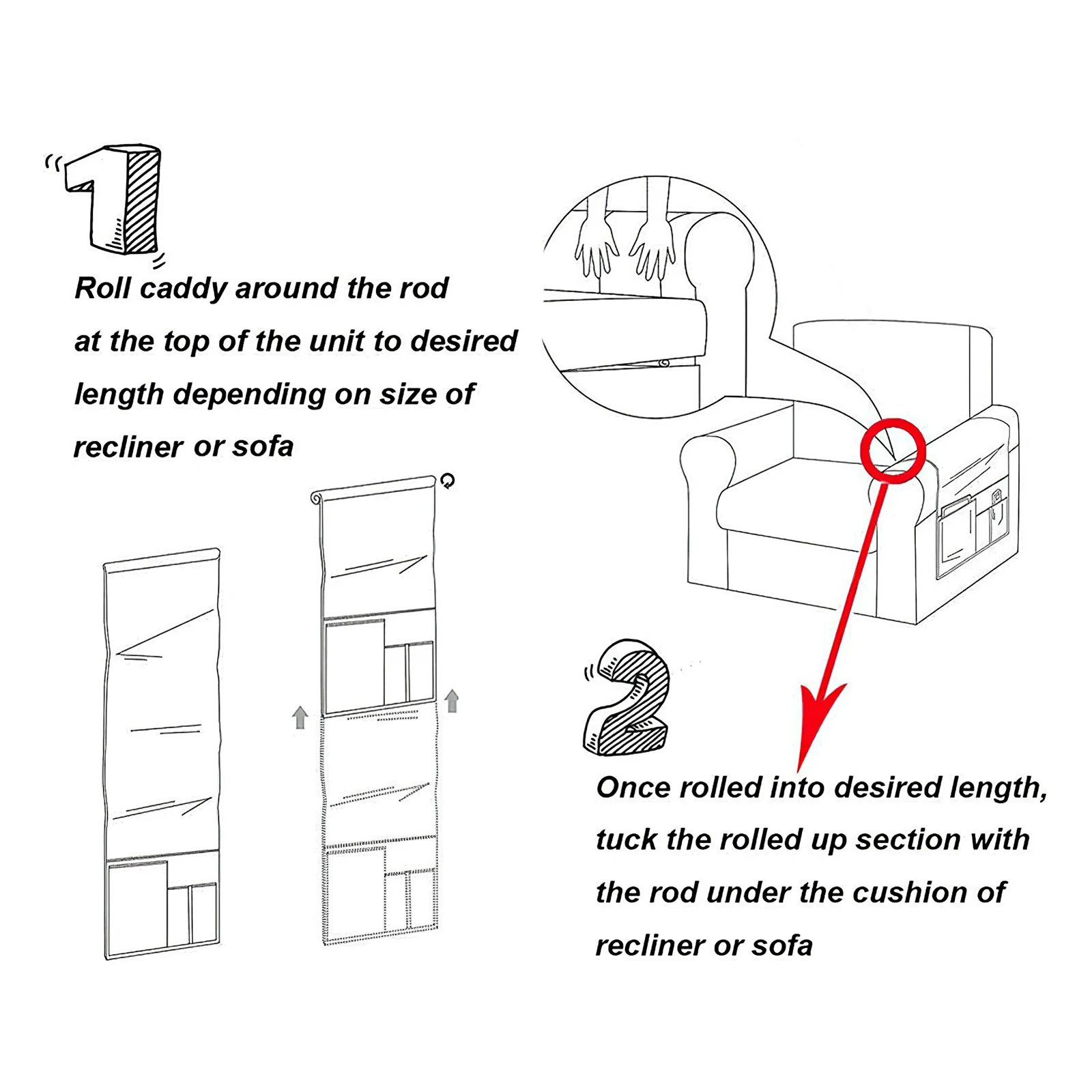 1

Roll caddy around the rod at the top of the unit to desired length depending on size of recliner or sofa

2

Once rolled into desired length, tuck the rolled up section with the rod under the cushion of recliner or sofa