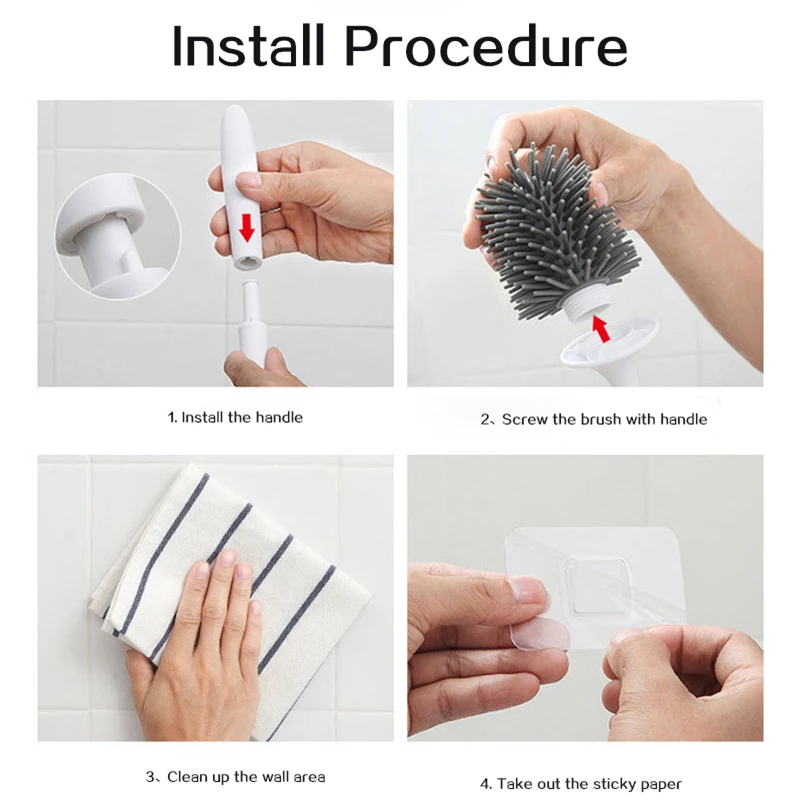 Install Procedure

1. Install the handle

2、Screw the brush with handle

3、Clean up the wall area

4. Take out the sticky paper