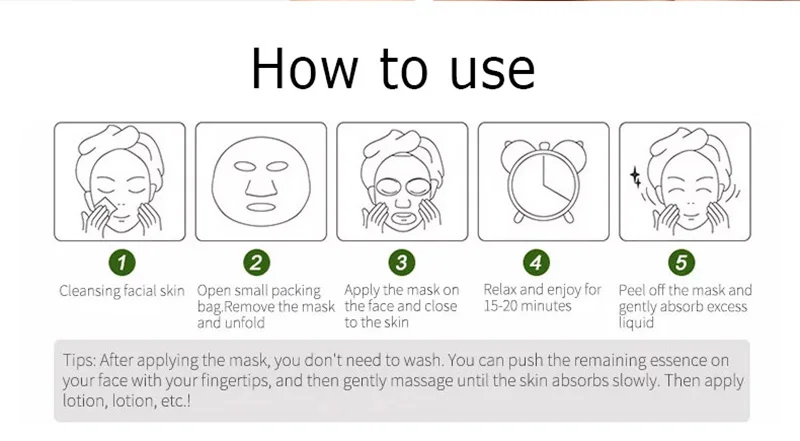 How to use

1
Cleansing facial skin

2
Open small packing bag.Remove the mask and unfold

3
Apply the mask on the face and close to the skin

4
Relax and enjoy for 15-20 minutes

5
Peel off the mask and gently absorb excess liquid

Tips: After applying the mask, you don't need to wash. You can push the remaining essence on your face with your fingertips, and then gently massage until the skin absorbs slowly. Then apply lotion, lotion, etc.!