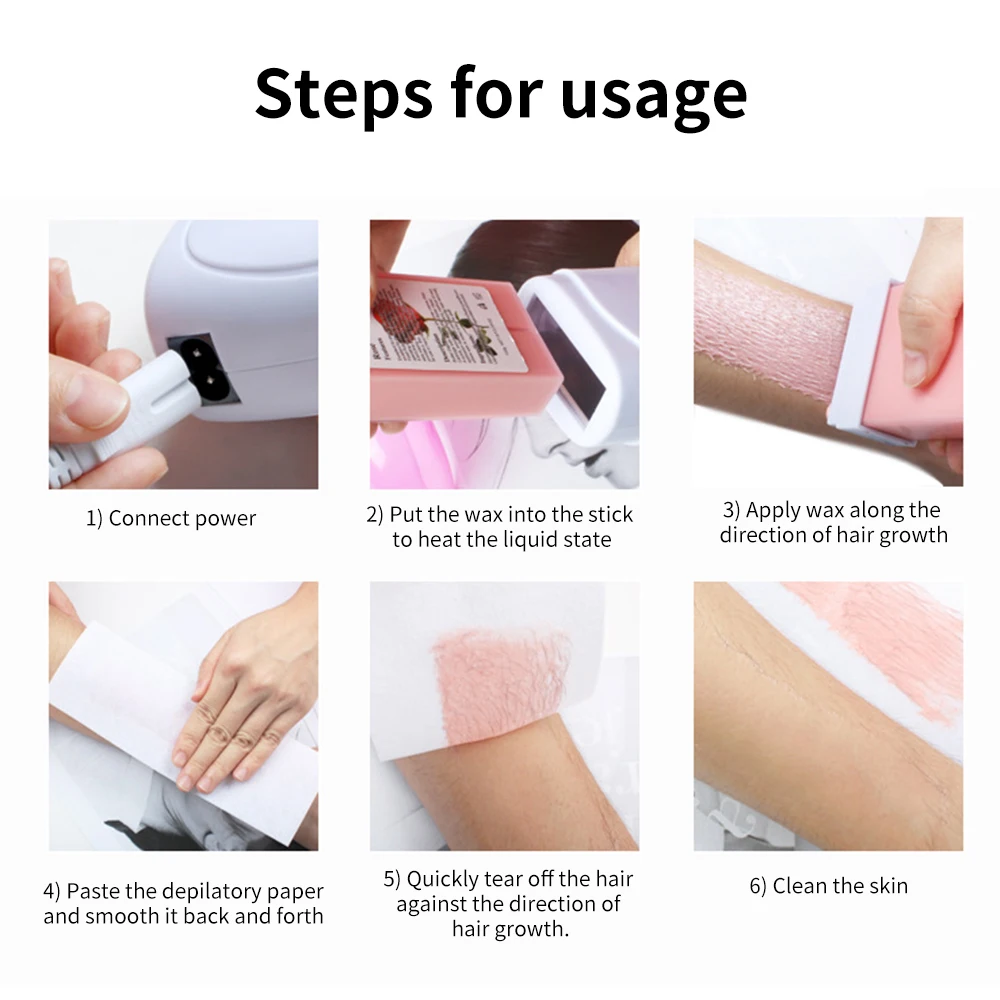 Steps for usage

1) Connect power

2) Put the wax into the stick to heat the liquid state

3) Apply wax along the direction of hair growth

4) Paste the depilatory paper and smooth it back and forth

5) Quickly tear off the hair against the direction of hair growth.

6) Clean the skin