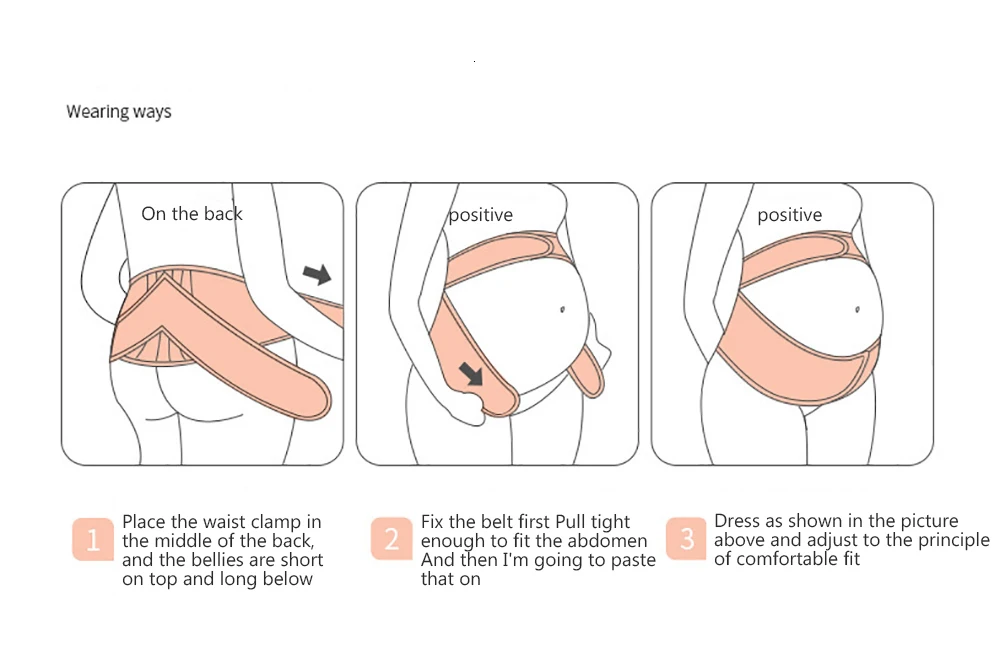 Wearing ways

On the back

positive

positive

1 Place the waist clamp in the middle of the back, and the bellies are short on top and long below

2 Fix the belt first Pull tight enough to fit the abdomen And then I'm going to paste that on

3 Dress as shown in the picture above and adjust to the principle of comfortable fit