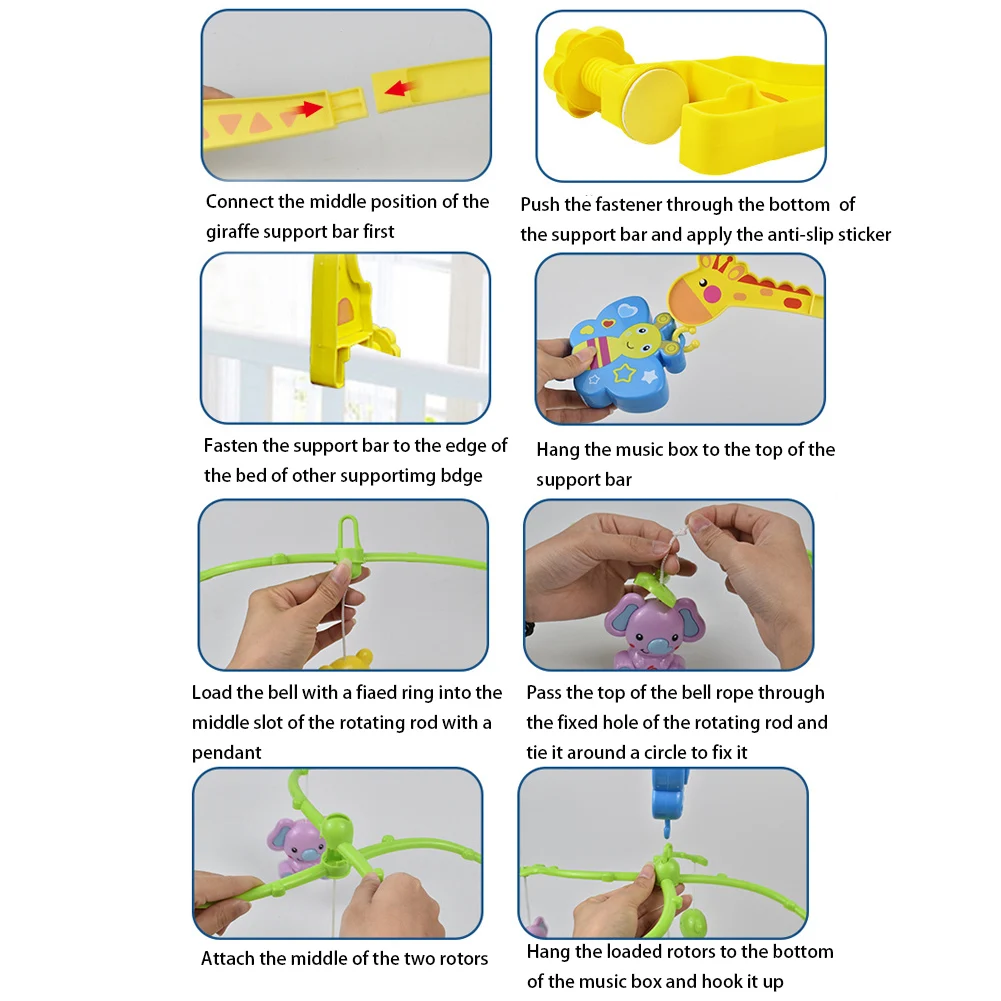 Connect the middle position of the giraffe support bar first

Push the fastener through the bottom of the support bar and apply the anti-slip sticker

Fasten the support bar to the edge of the bed of other supportimg bdge

Hang the music box to the top of the support bar

Load the bell with a fiaed ring into the middle slot of the rotating rod with a pendant

Pass the top of the bell rope through the fixed hole of the rotating rod and tie it around a circle to fix it

Attach the middle of the two rotors

Hang the loaded rotors to the bottom of the music box and hook it up