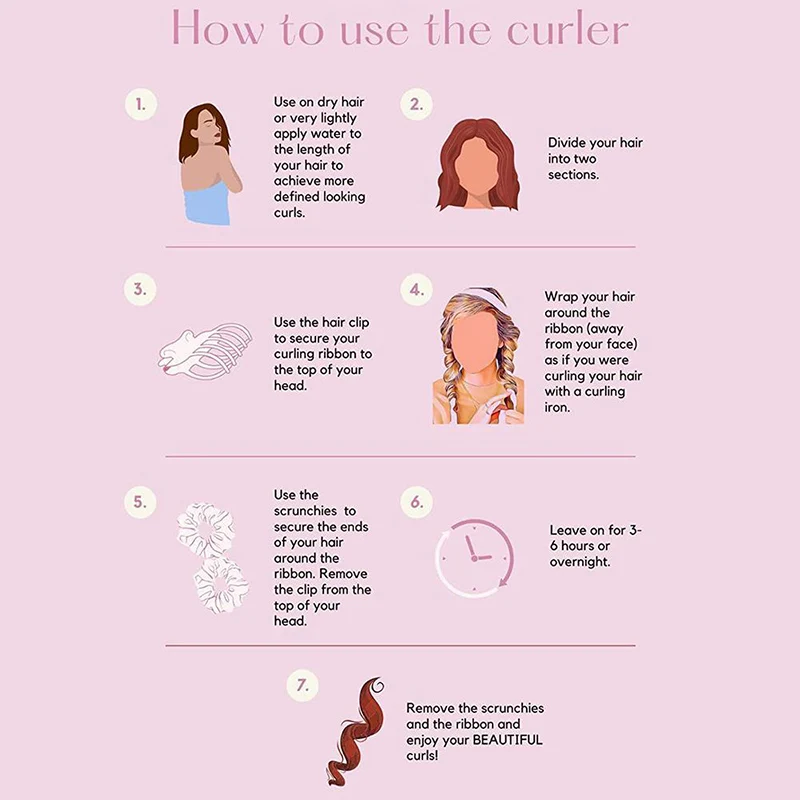 How to use the curler

1.

Use on dry hair or very lightly apply water to the length of your hair to achieve more defined looking curls.

2.

Divide your hair into two sections.

3.

Use the hair clip to secure your curling ribbon to the top of your head.

4.

Wrap your hair around the ribbon (away from your face) as if you were curling your hair with a curling iron.

5.

Use the scrunchies to secure the ends of your hair around the ribbon. Remove the clip from the top of your head.

6.

Leave on for 3-6 hours or overnight.

7.

Remove the scrunchies and the ribbon and enjoy your BEAUTIFUL curls!