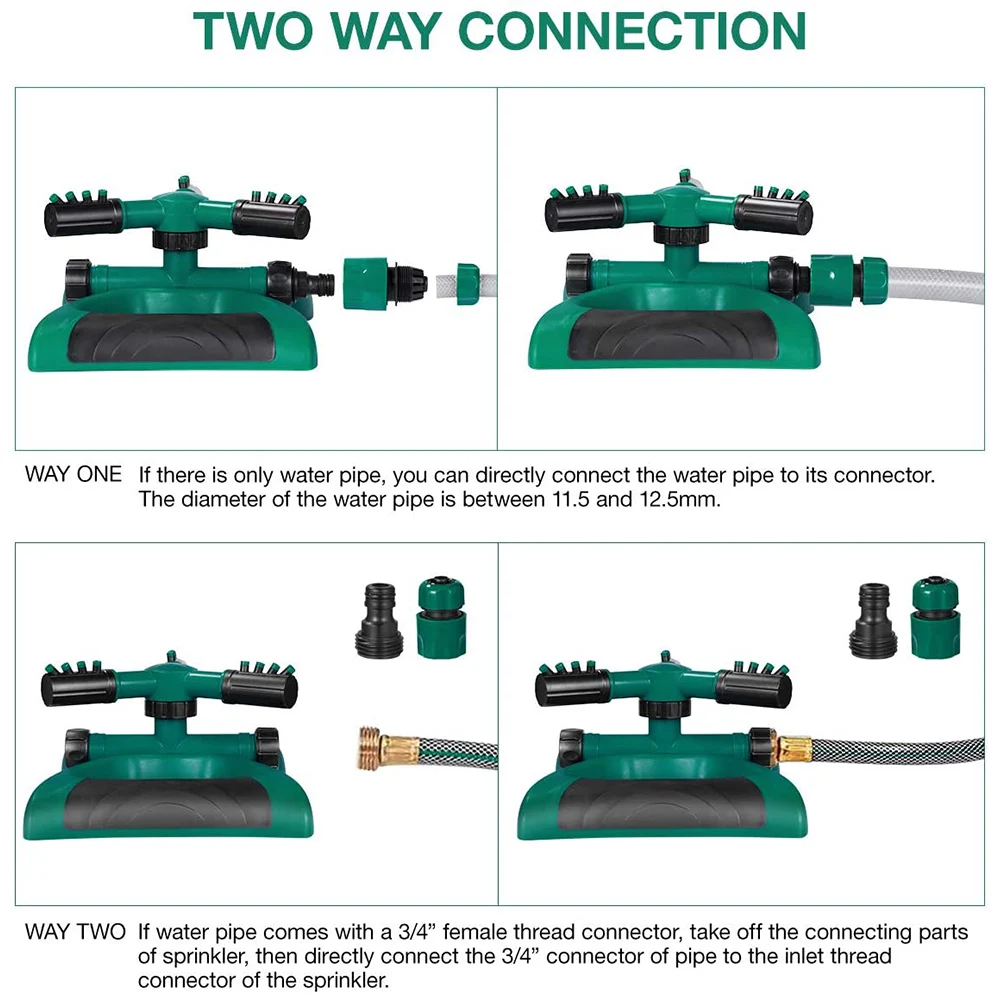 TWO WAY CONNECTION

WAY ONE If there is only water pipe, you can directly connect the water pipe to its connector. The diameter of the water pipe is between 11.5 and 12.5mm.

WAY TWO If water pipe comes with a 3/4” female thread connector, take off the connecting parts of sprinkler, then directly connect the 3/4” connector of pipe to the inlet thread connector of the sprinkler.