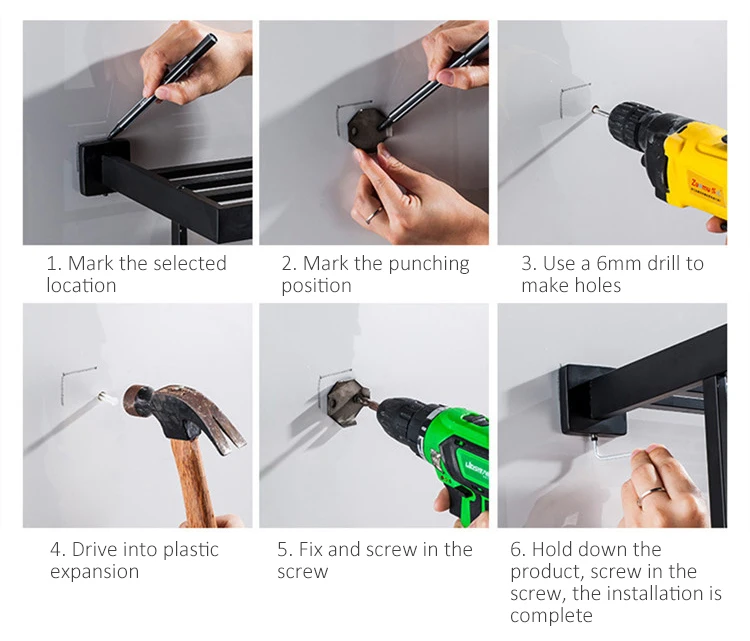 1. Mark the selected location

2. Mark the punching position

3. Use a 6mm drill to make holes

4. Drive into plastic expansion

5. Fix and screw in the screw

6. Hold down the product, screw in the screw, the installation is complete