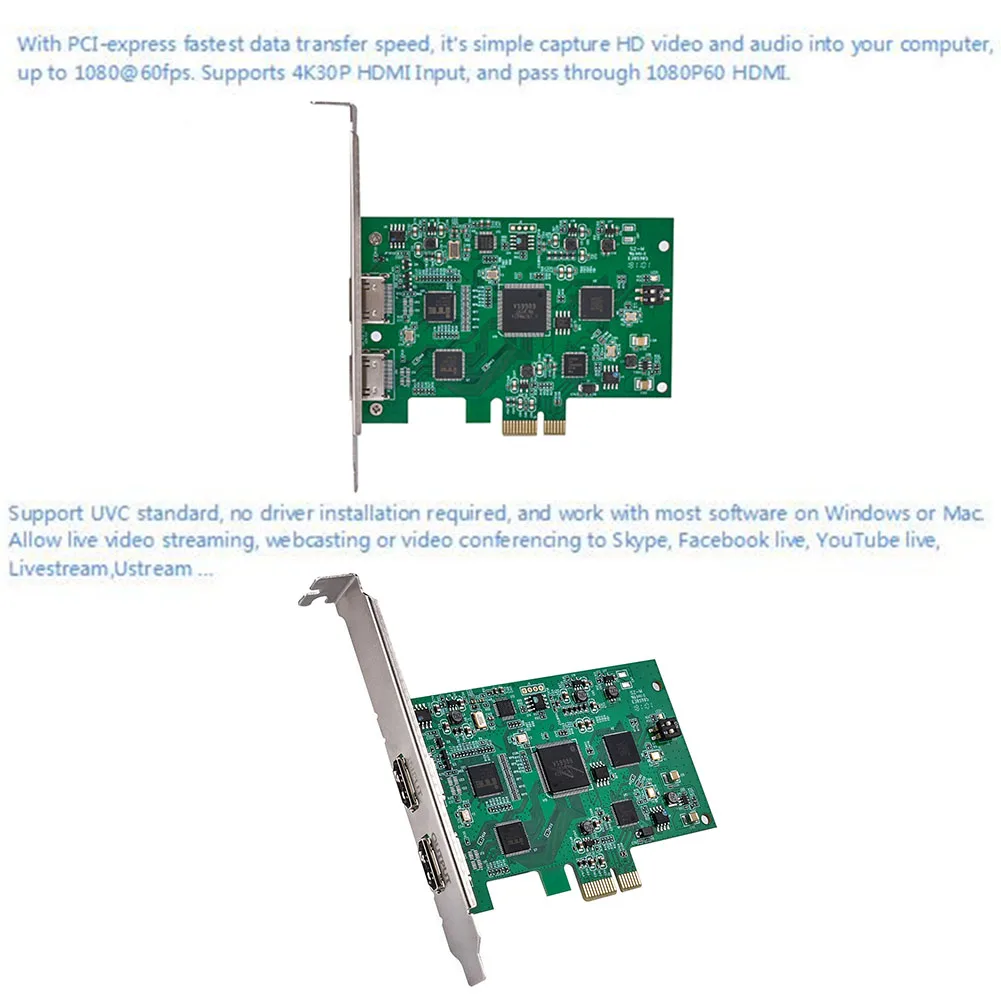 With PCI-express fastest data transfer speed, it's simple capture HD video and audio into your computer, up to 1080@60fps. Supports 4K30P HDMI Input, and pass through 1080P60 HDMI.

Support UVC standard, no driver installation required, and work with most software on Windows or Mac. Allow live video streaming, webcasting or video conferencing to Skype, Facebook live, YouTube live, Livestream,Ustream ...