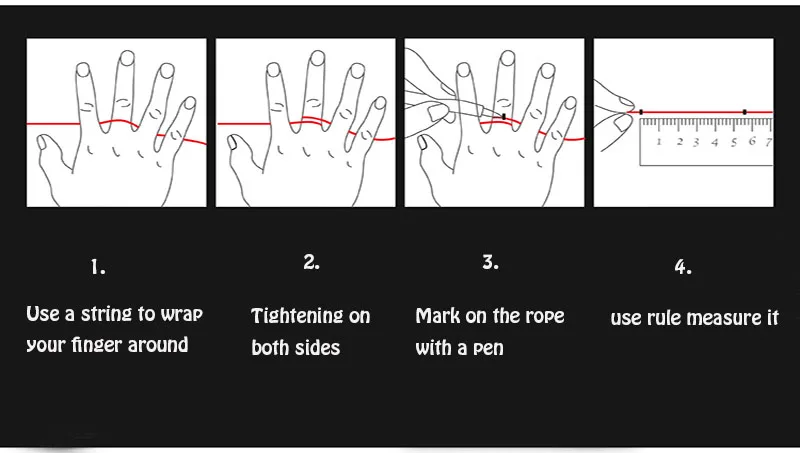 1 2 3 4 5 6 7

1.

Use a string to wrap your finger around

2.

Tightening on both sides

3.

Mark on the rope with a pen

4.

use rule measure it