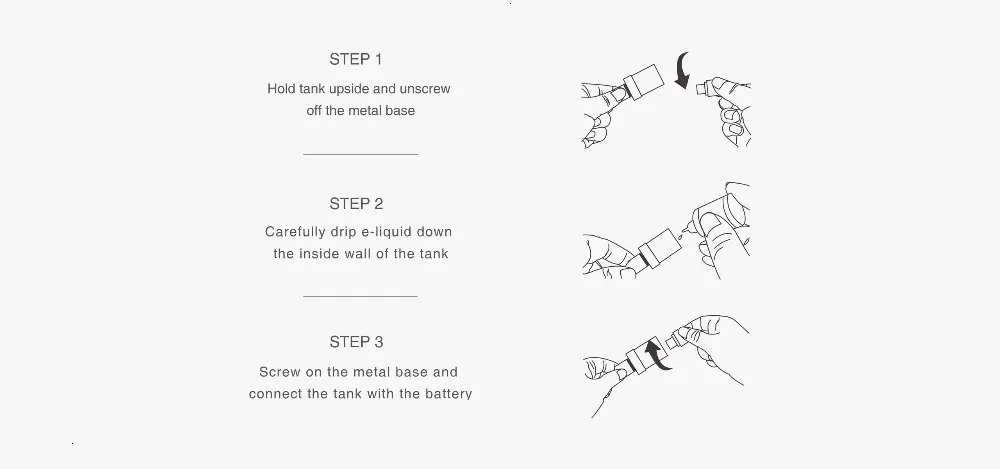 STEP 1

Hold tank upside and unscrew off the metal base

STEP 2

Carefully drip e-liquid down the inside wall of the tank

STEP 3

Screw on the metal base and connect the tank with the battery