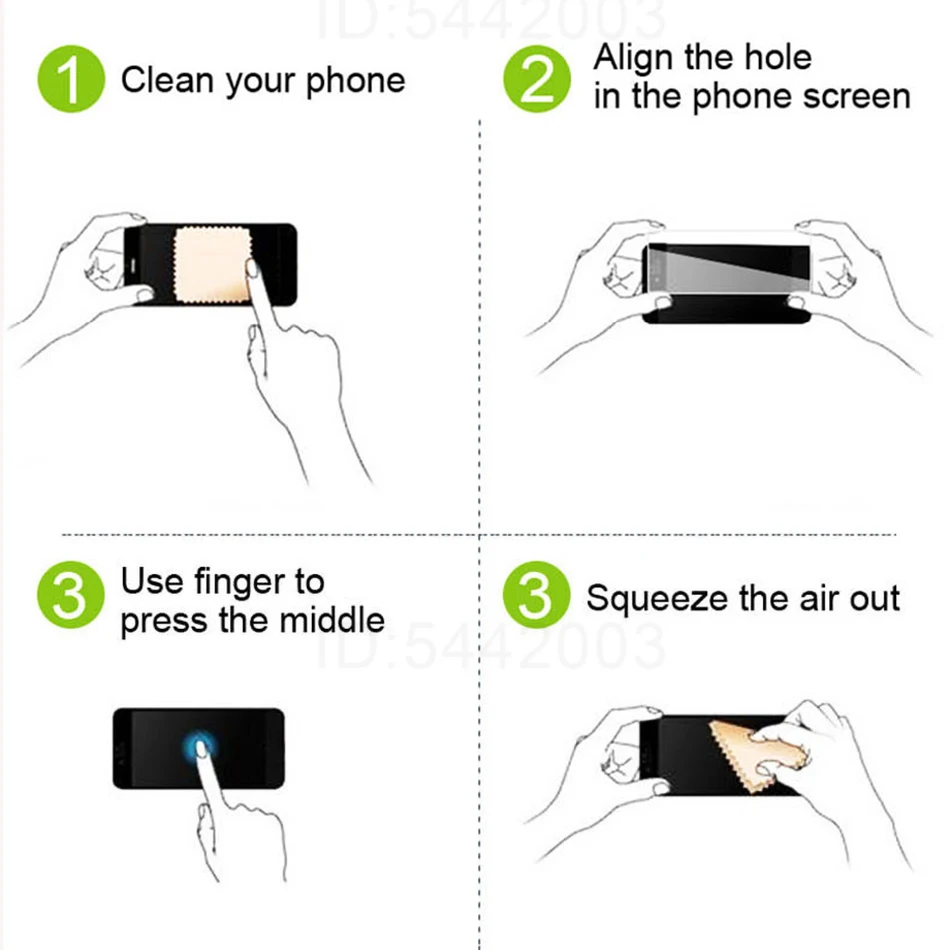 ID:5442003

1 Clean your phone

2 Align the hole in the phone screen

3 Use finger to press the middle

ID:5442003

3 Squeeze the air out