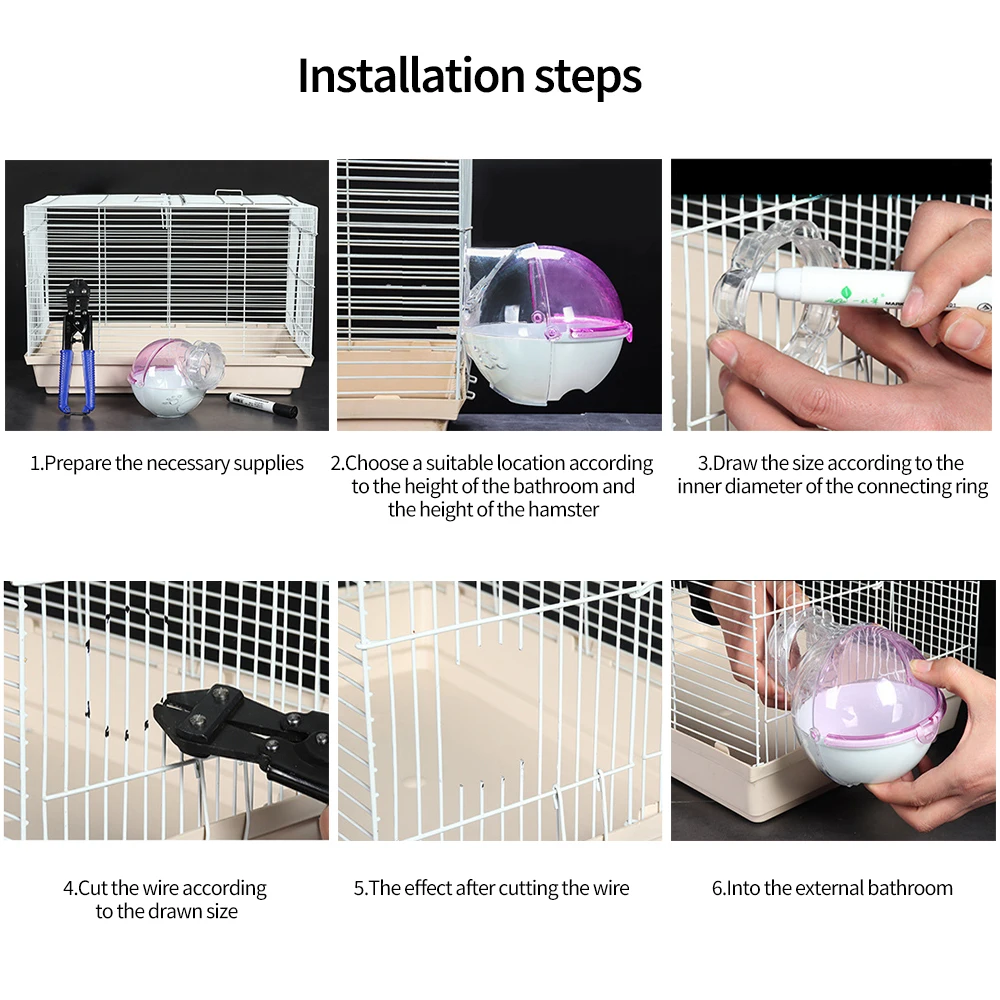 Installation steps

1.Prepare the necessary supplies

2.Choose a suitable location according to the height of the bathroom and the height of the hamster

3.Draw the size according to the inner diameter of the connecting ring

4.Cut the wire according to the drawn size

5.The effect after cutting the wire

6.Into the external bathroom