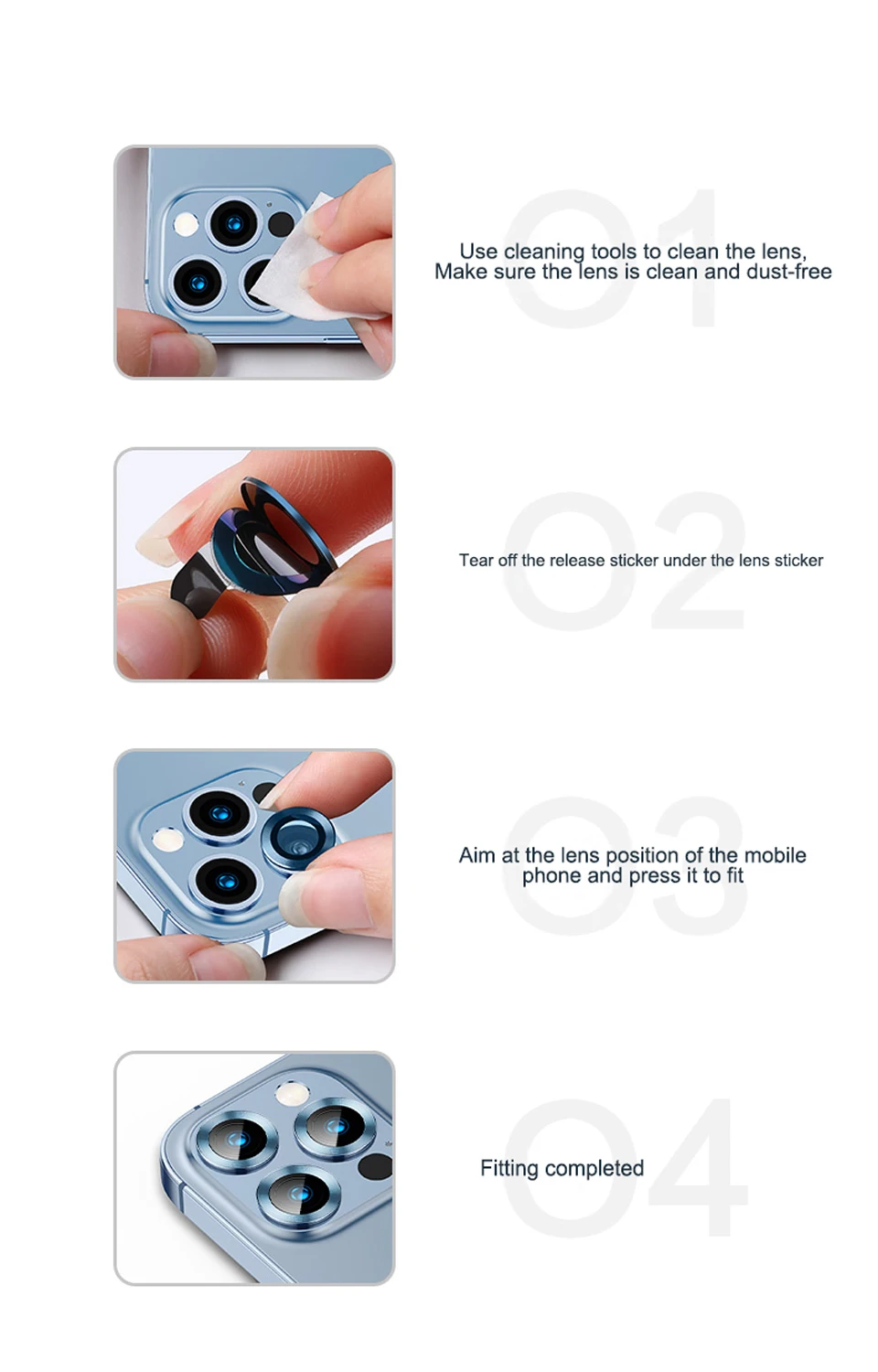 01
Use cleaning tools to clean the lens,
Make sure the lens is clean and dust-free

02
Tear off the release sticker under the lens sticker

03
Aim at the lens position of the mobile phone and press it to fit

04
Fitting completed