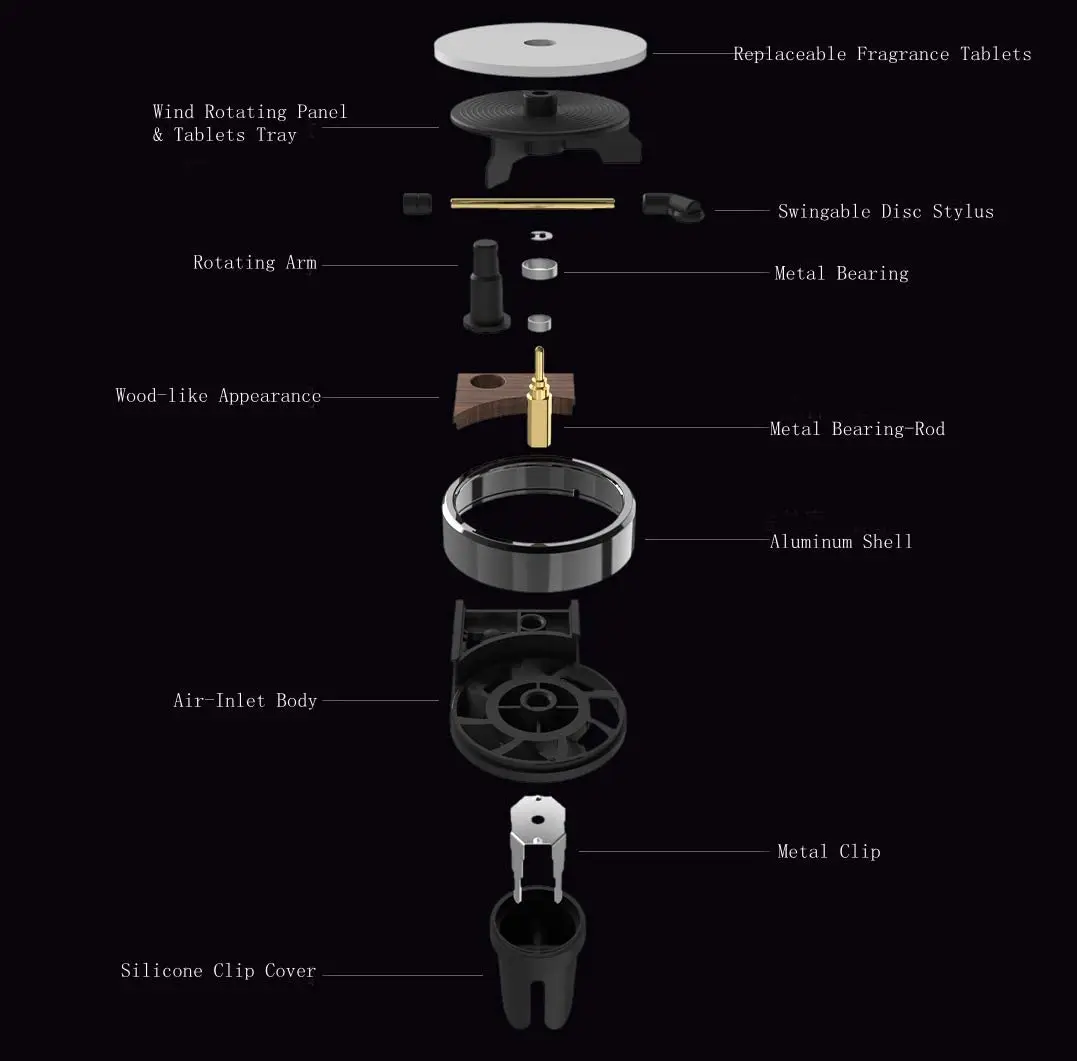 Replaceable Fragrance Tablets

Wind Rotating Panel & Tablets Tray

Swingable Disc Stylus

Rotating Arm

Metal Bearing

Wood-like Appearance

Metal Bearing-Rod

Aluminum Shell

Air-Inlet Body

Metal Clip

Silicone Clip Cover