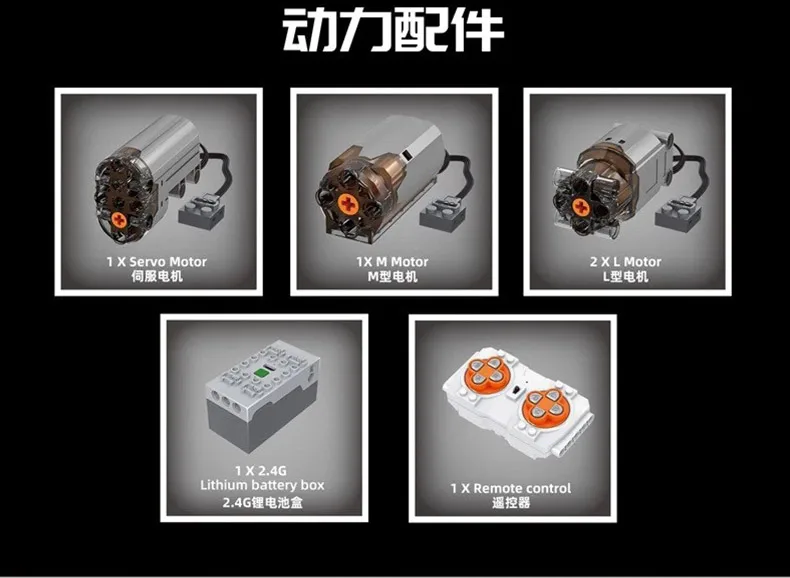 动力配件

1 X Servo Motor
伺服电机

1X M Motor
M型电机

2 X L Motor
L型电机

1 X 2.4G
Lithium battery box
2.4G锂电池盒

1 X Remote control
遥控器