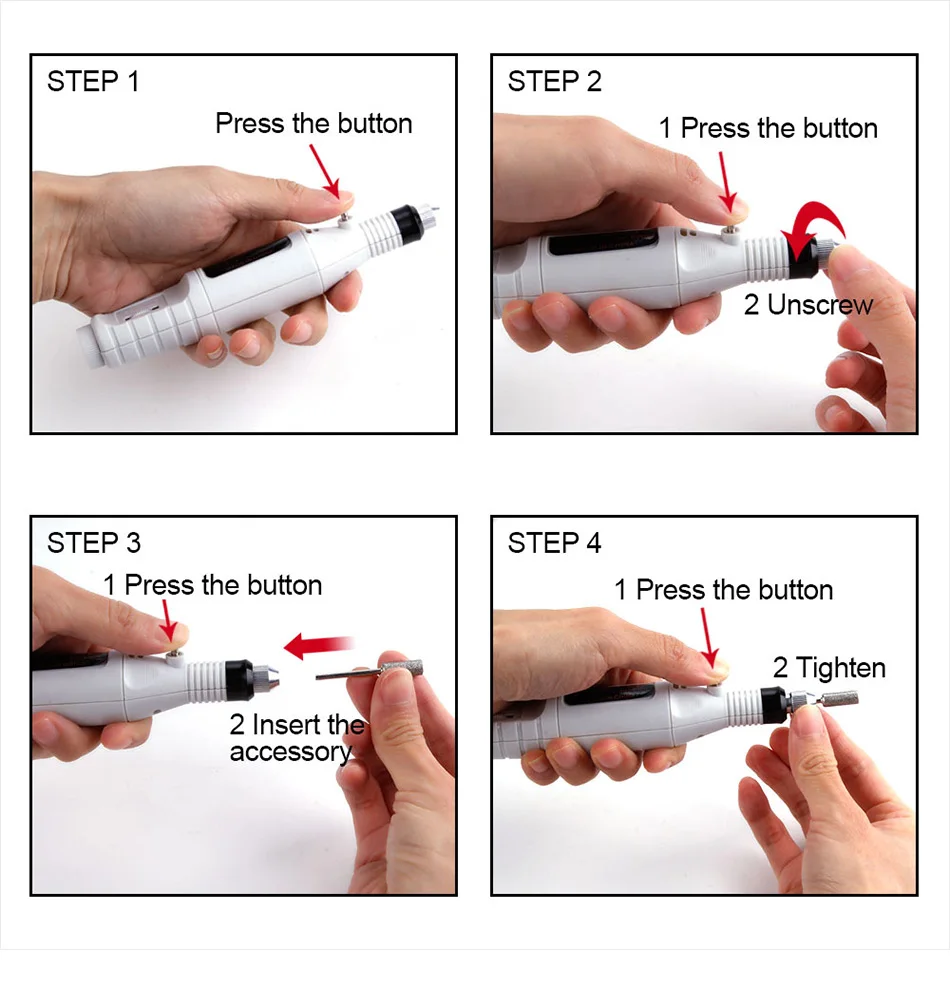 STEP 1

Press the button

STEP 2

1 Press the button

2 Unscrew

STEP 3

1 Press the button

2 Insert the accessory

STEP 4

1 Press the button

2 Tighten