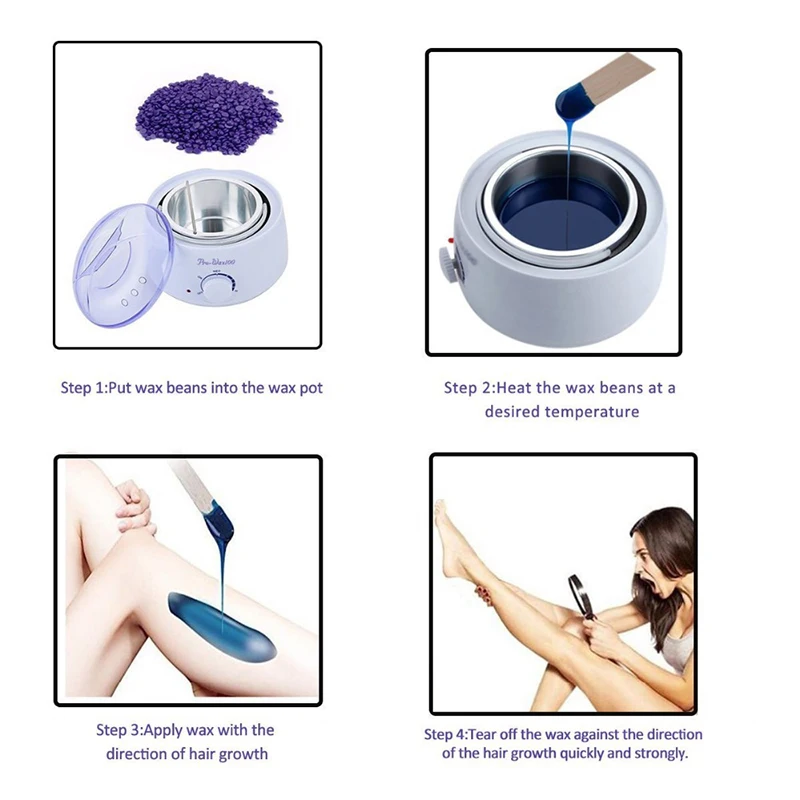 Pro-Wax100

Step 1:Put wax beans into the wax pot

Step 2:Heat the wax beans at a desired temperature

Step 3:Apply wax with the direction of hair growth

Step 4:Tear off the wax against the direction of the hair growth quickly and strongly.