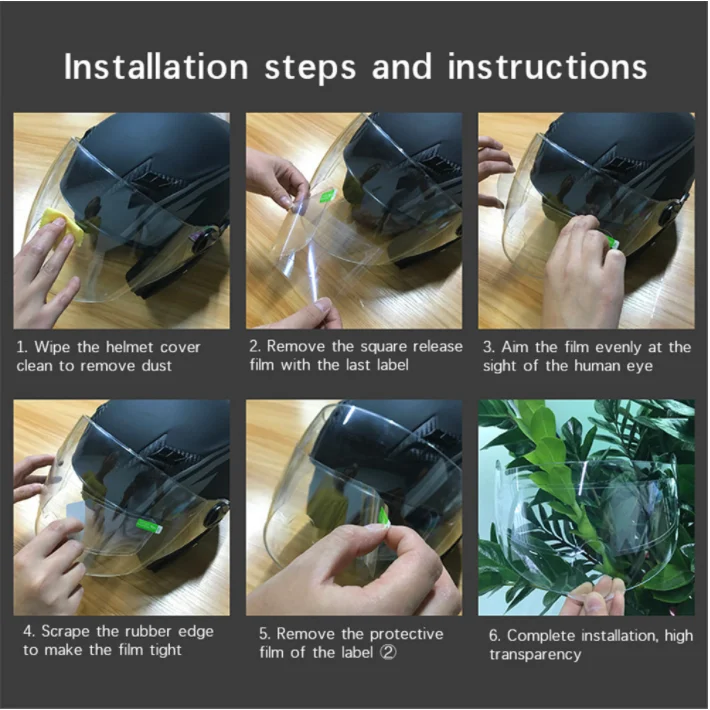 Installation steps and instructions

1. Wipe the helmet cover clean to remove dust

2. Remove the square release film with the last label

3. Aim the film evenly at the sight of the human eye

4. Scrape the rubber edge to make the film tight

5. Remove the protective film of the label ②

6. Complete installation, high transparency