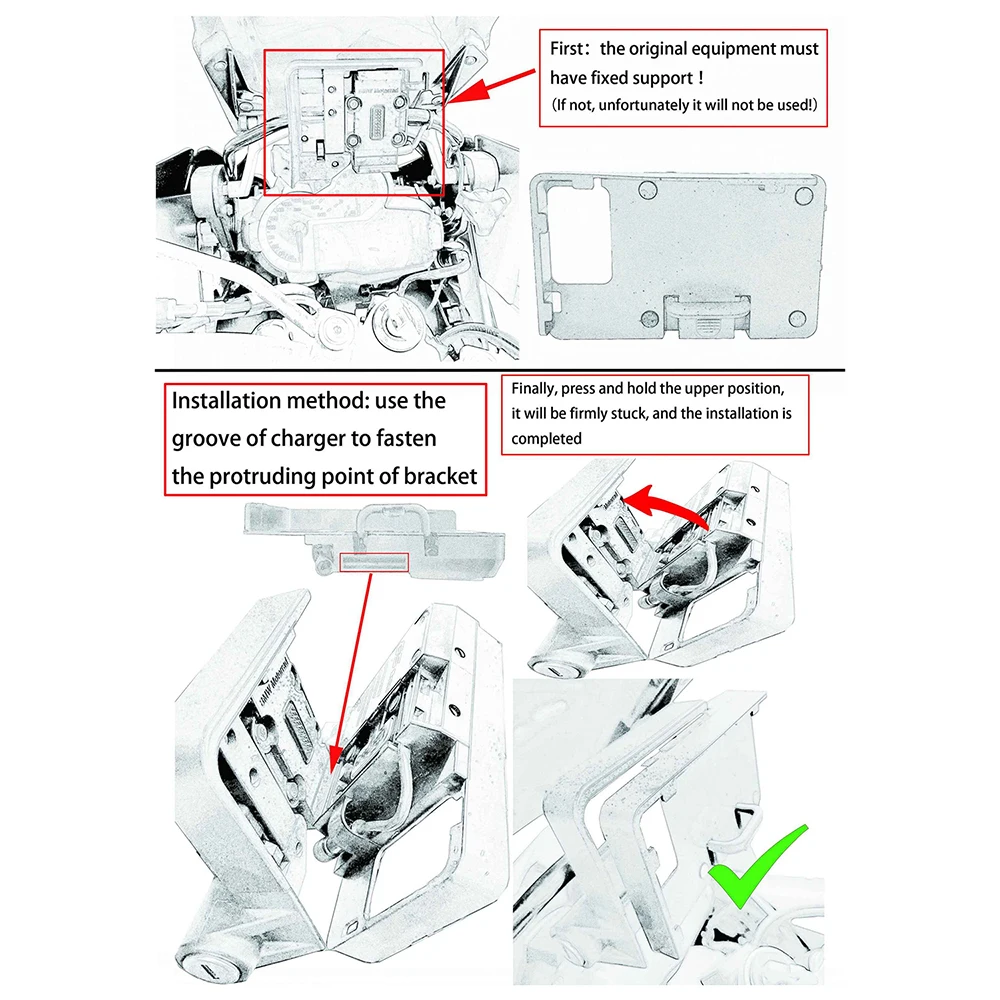 First：the original equipment must have fixed support！
(If not, unfortunately it will not be used!)

Installation method: use the groove of charger to fasten the protruding point of bracket

Finally, press and hold the upper position, it will be firmly stuck, and the installation is completed