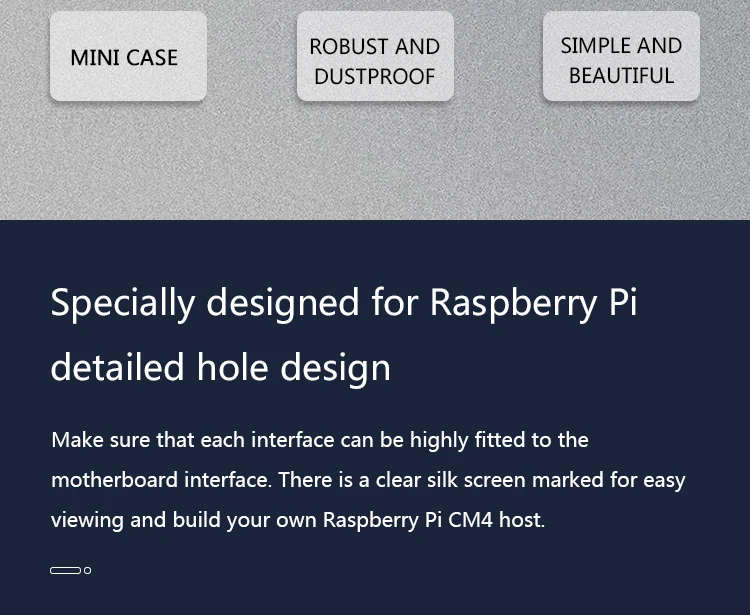 MINI CASE

ROBUST AND
DUSTPROOF

SIMPLE AND
BEAUTIFUL

Specially designed for Raspberry Pi
detailed hole design

Make sure that each interface can be highly fitted to the motherboard interface. There is a clear silk screen marked for easy viewing and build your own Raspberry Pi CM4 host.