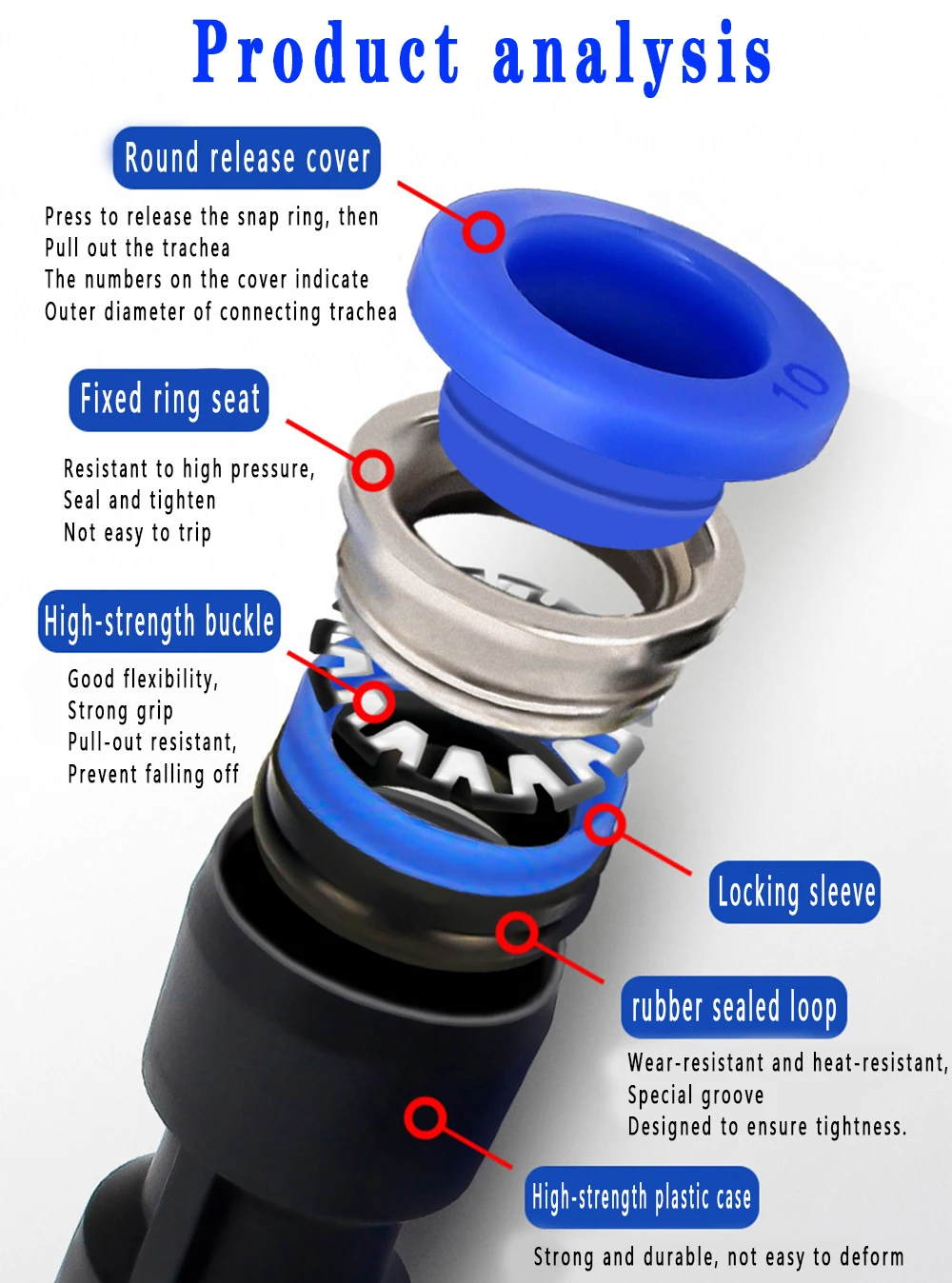 Product analysis

Round release cover

Press to release the snap ring, then
Pull out the trachea
The numbers on the cover indicate
Outer diameter of connecting trachea

10

Fixed ring seat

Resistant to high pressure,
Seal and tighten
Not easy to trip

High-strength buckle

Good flexibility,
Strong grip
Pull-out resistant,
Prevent falling off

Locking sleeve

rubber sealed loop

Wear-resistant and heat-resistant,
Special groove
Designed to ensure tightness.

High-strength plastic case

Strong and durable, not easy to deform