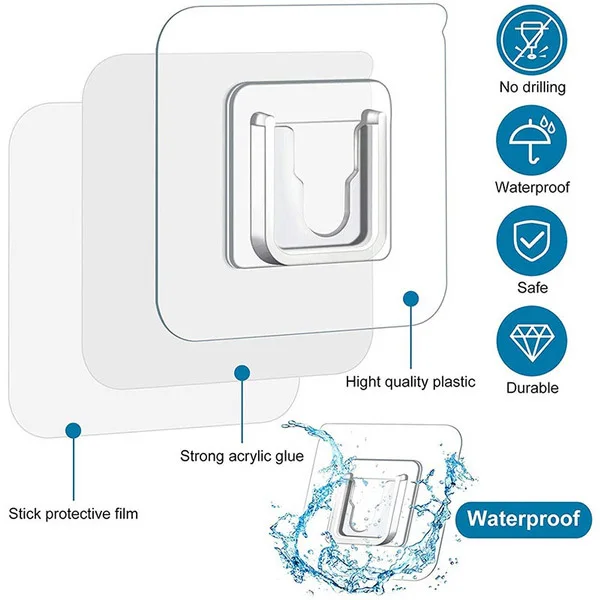 No drilling

Waterproof

Safe

Durable

Hight quality plastic

Strong acrylic glue

Stick protective film

Waterproof