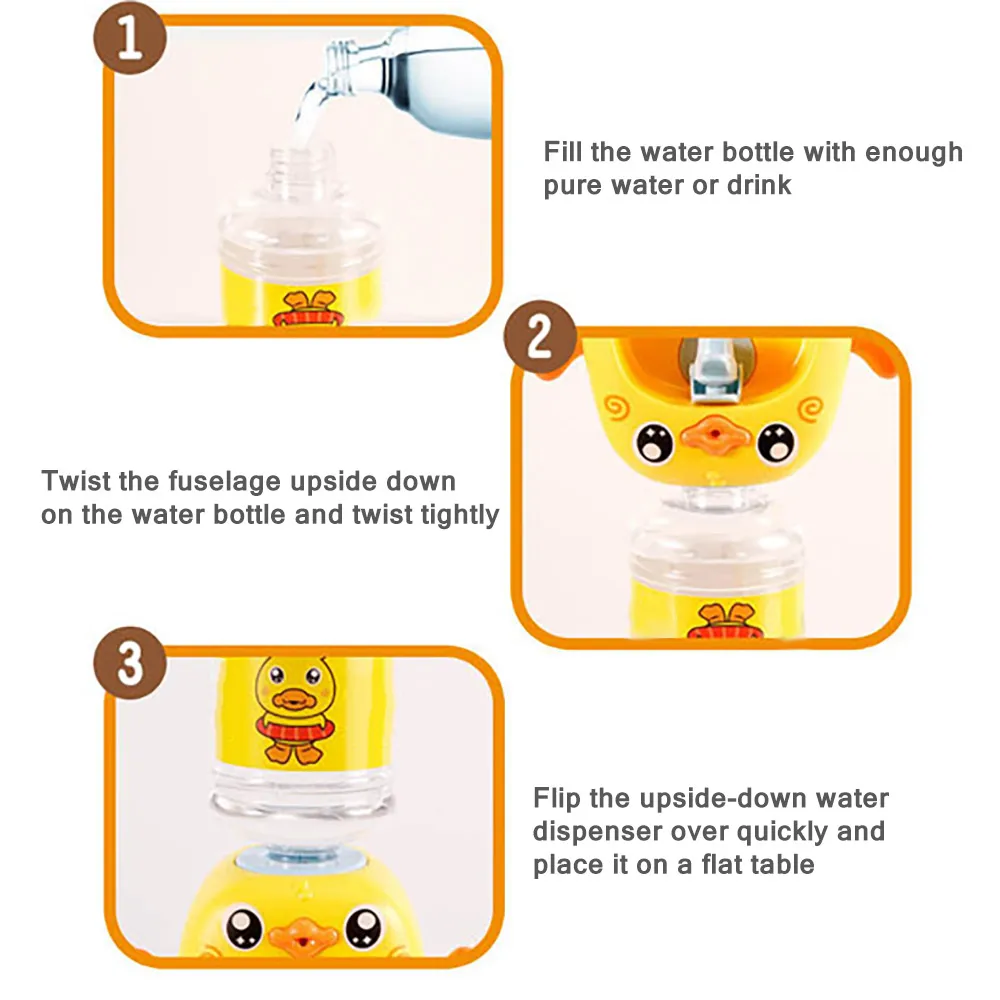 1

Fill the water bottle with enough pure water or drink

2

Twist the fuselage upside down on the water bottle and twist tightly

3

Flip the upside-down water dispenser over quickly and place it on a flat table