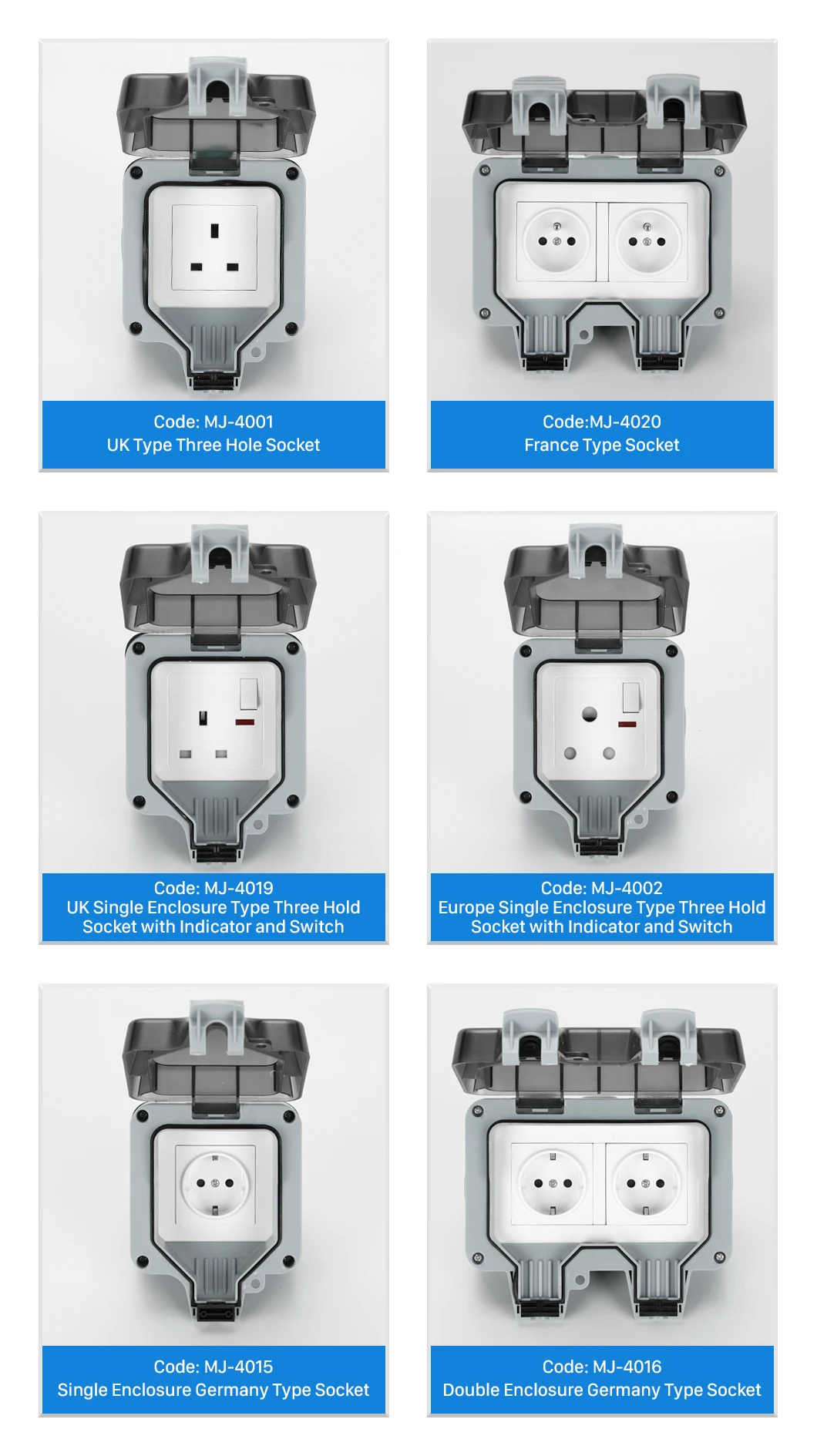 Code: MJ-4001
UK Type Three Hole Socket

Code:MJ-4020
France Type Socket

Code: MJ-4019
UK Single Enclosure Type Three Hold Socket with Indicator and Switch

Code: MJ-4002
Europe Single Enclosure Type Three Hold Socket with Indicator and Switch

Code: MJ-4015
Single Enclosure Germany Type Socket

Code: MJ-4016
Double Enclosure Germany Type Socket